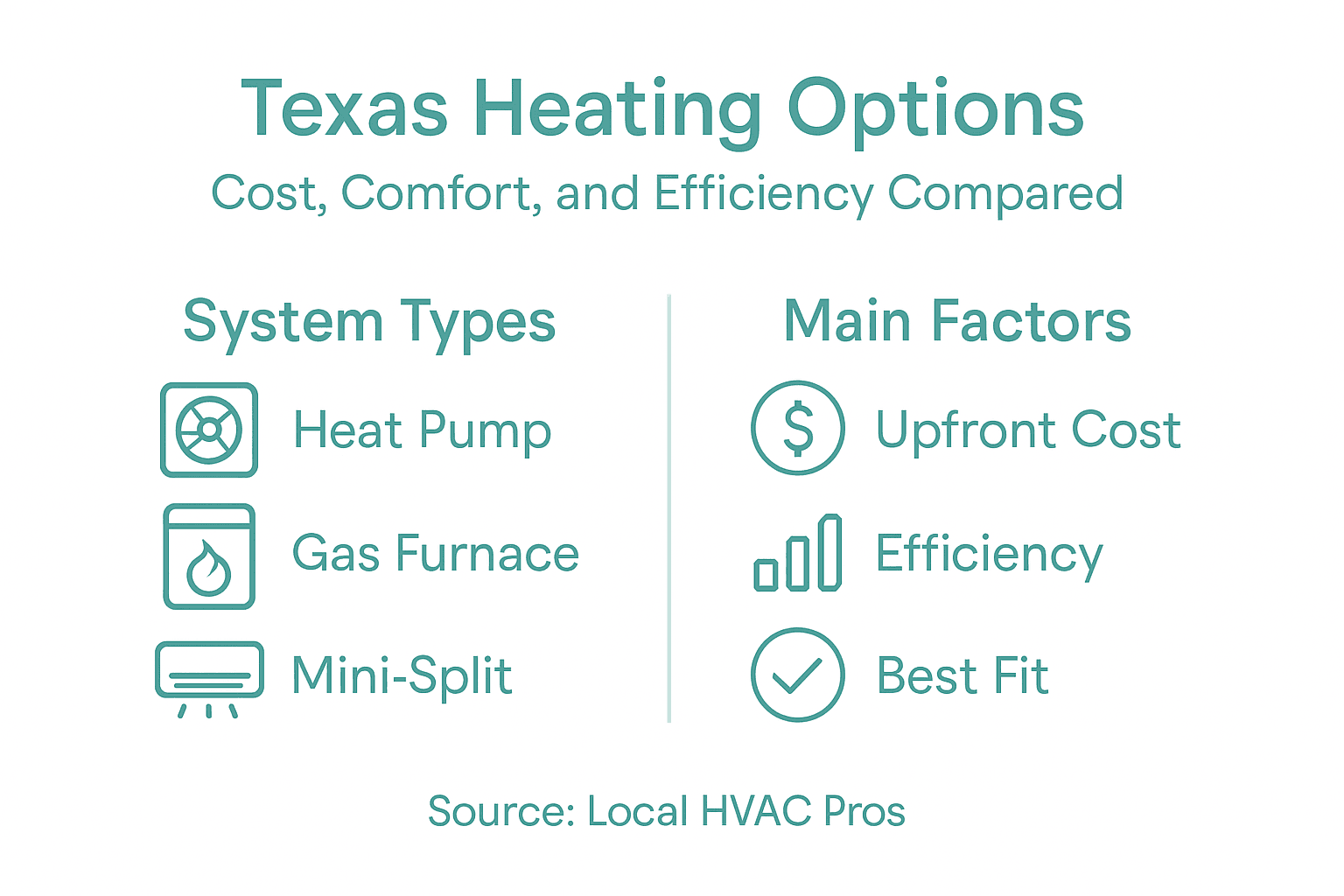 Texas Heating Options

Cost, Comfort, and Efficiency Compared

System Types

Heat Pump

Gas Furnace

Mini-Split

Main Factors

$

Upfront Cost

Efficiency

Best Fit

Source: Local HVAC Pros