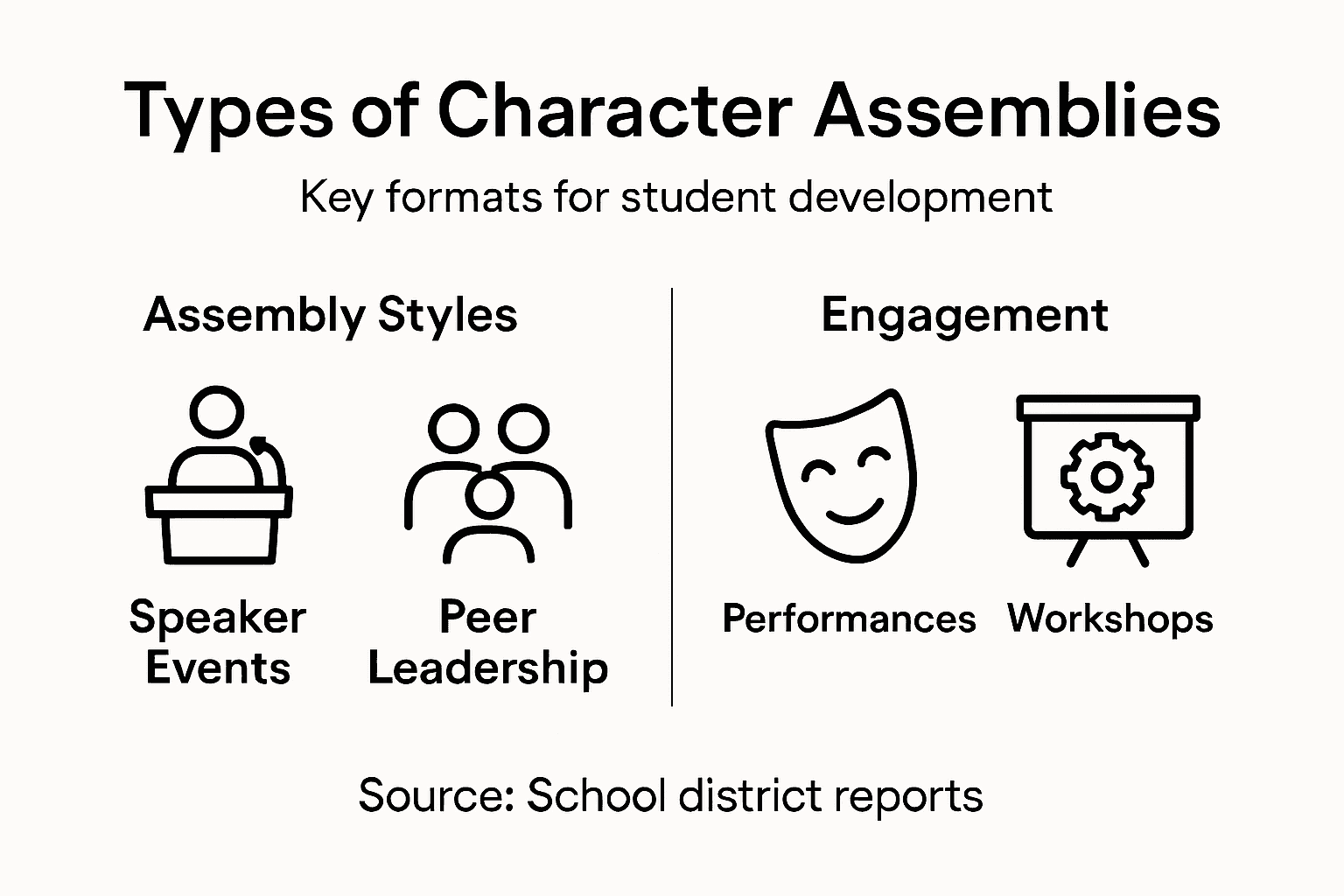 Types of Character Assemblies

Key formats for student development

Assembly Styles

Speaker Events

Peer Leadership

Engagement

Performances

Workshops

Source: School district reports