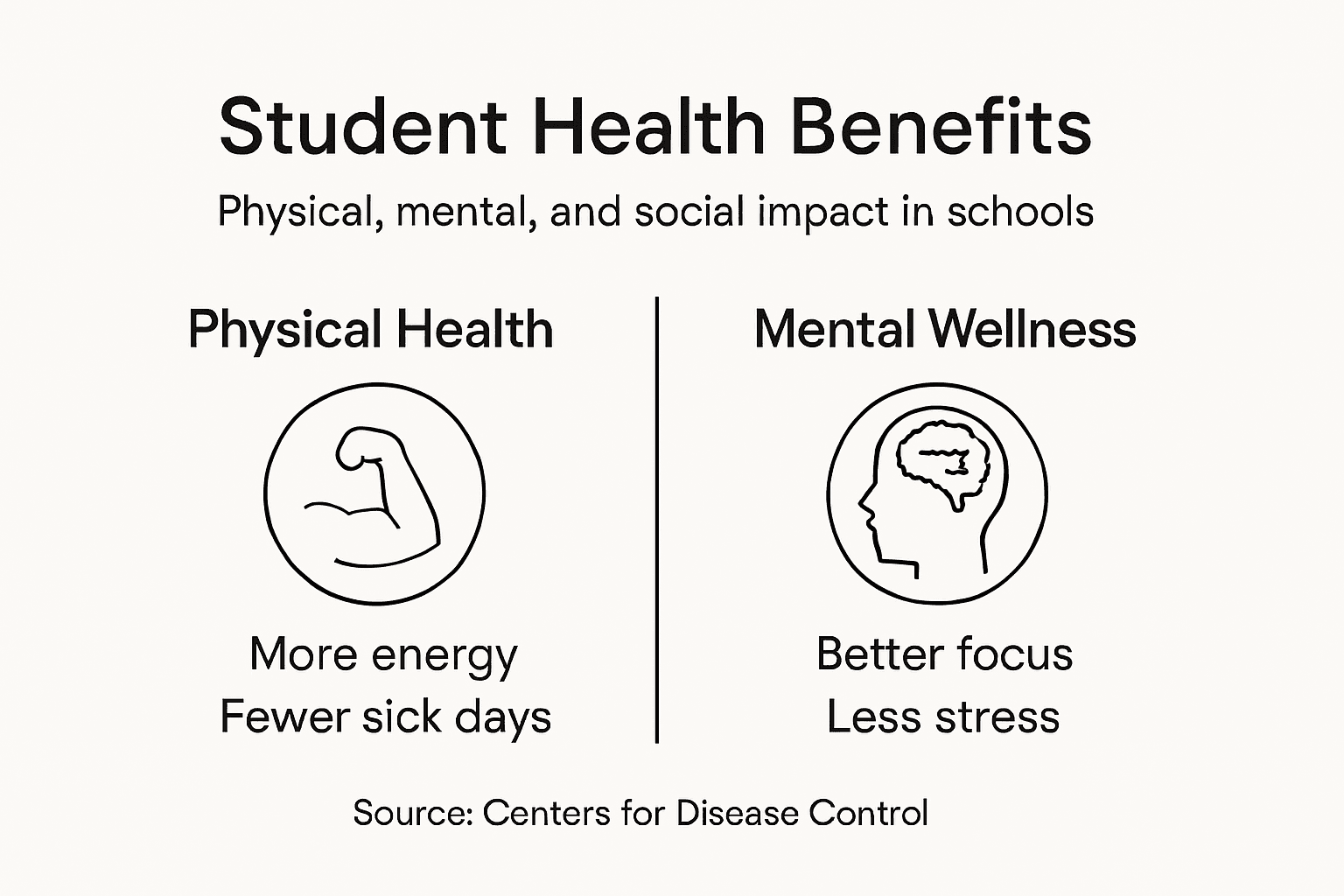 Student Health Benefits

Physical, mental, and social impact in schools

Physical Health

More energy
Fewer sick days

Mental Wellness

Better focus
Less stress

Source: Centers for Disease Control