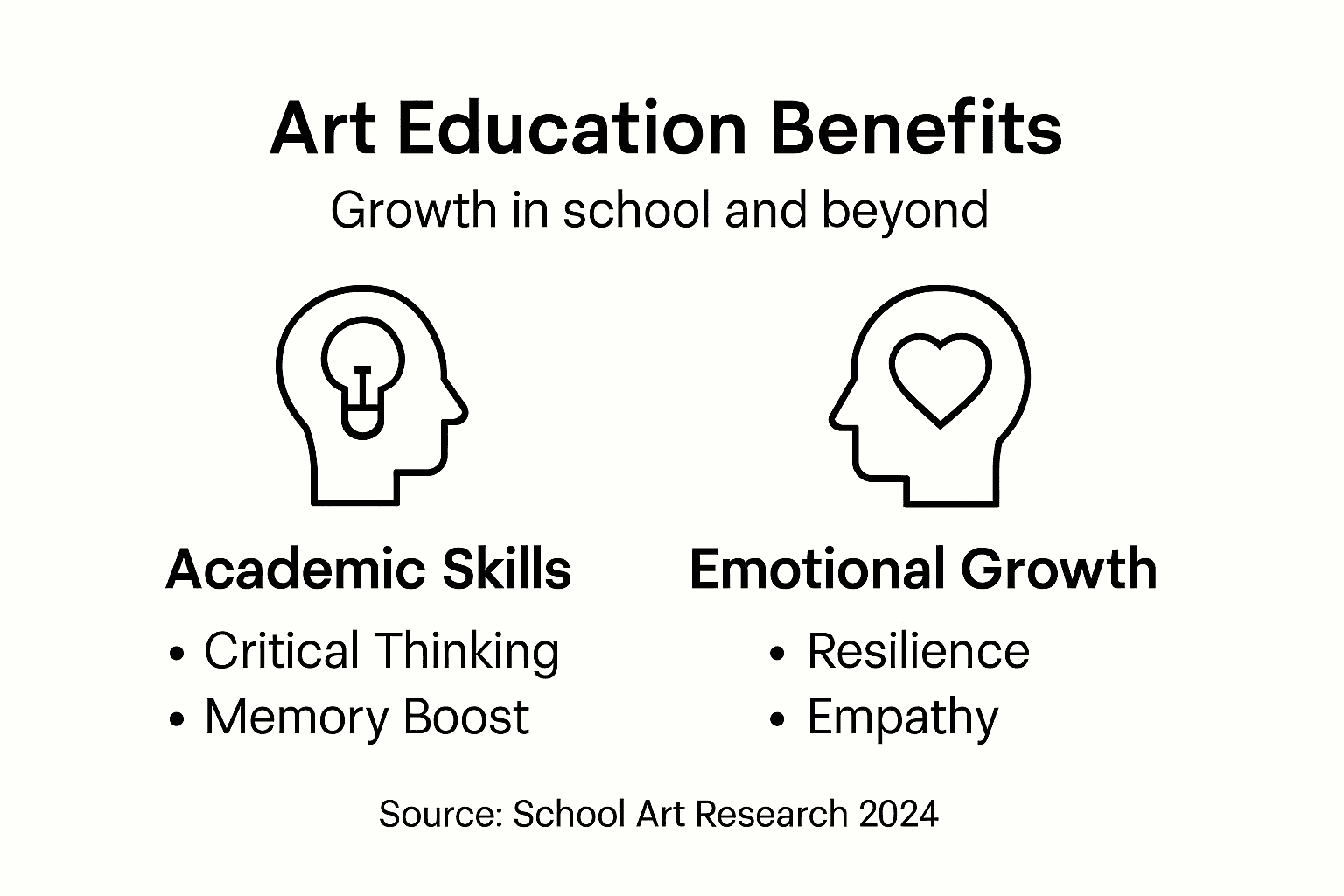 Art Education Benefits

Growth in school and beyond

Academic Skills

• Critical Thinking
• Memory Boost

Emotional Growth

• Resilience
• Empathy

Source: School Art Research 2024