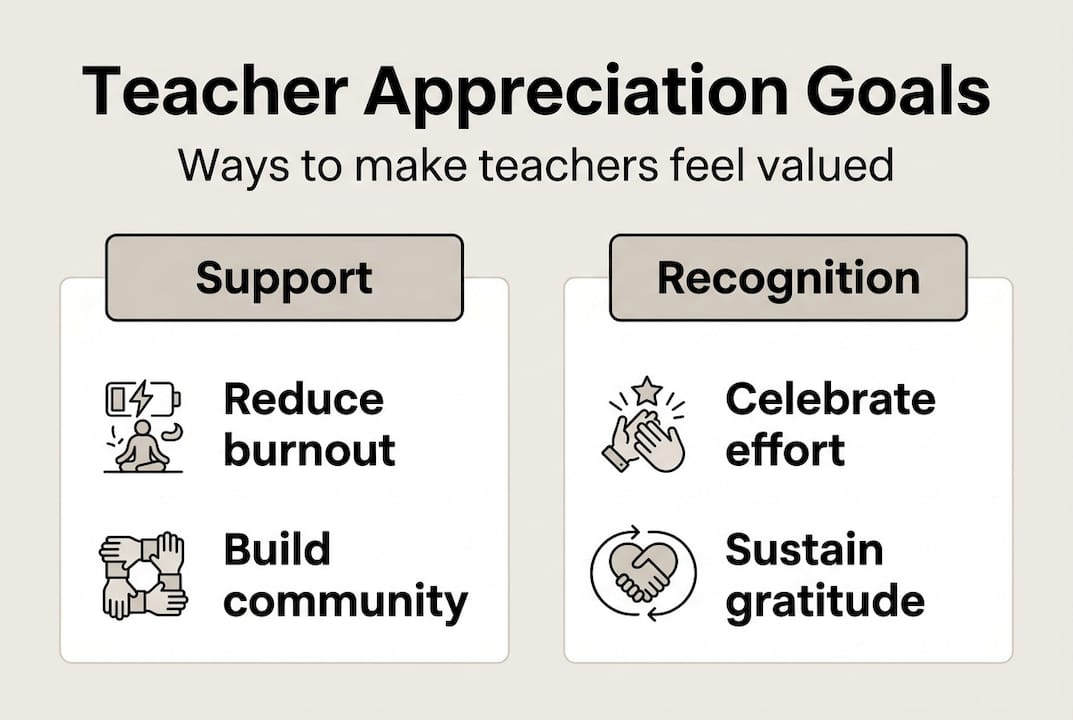 Teacher Appreciation Goals

Ways to make teachers feel valued

Support

Reduce burnout

Build community

Recognition

Celebrate effort

Sustain gratitude