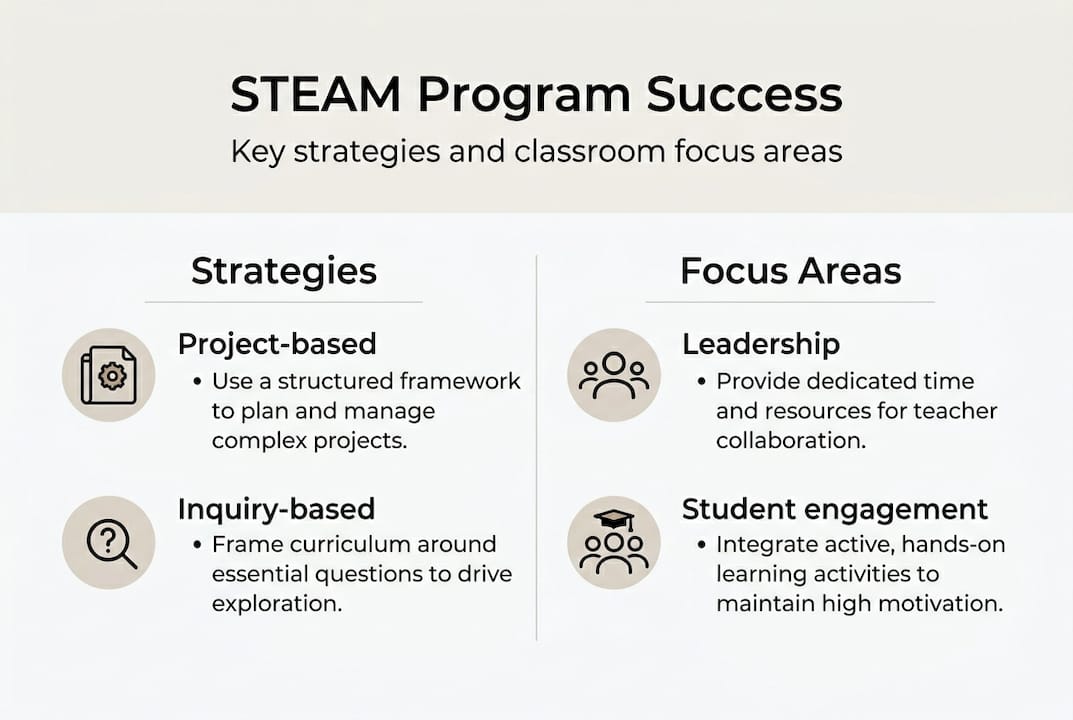 STEAM Program Success

Key strategies and classroom focus areas

Strategies

Project-based

• Use a structured framework to plan and manage complex projects.

Inquiry-based

• Frame curriculum around essential questions to drive exploration.

Focus Areas

Leadership

• Provide dedicated time and resources for teacher collaboration.

Student engagement

• Integrate active, hands-on learning activities to maintain high motivation.