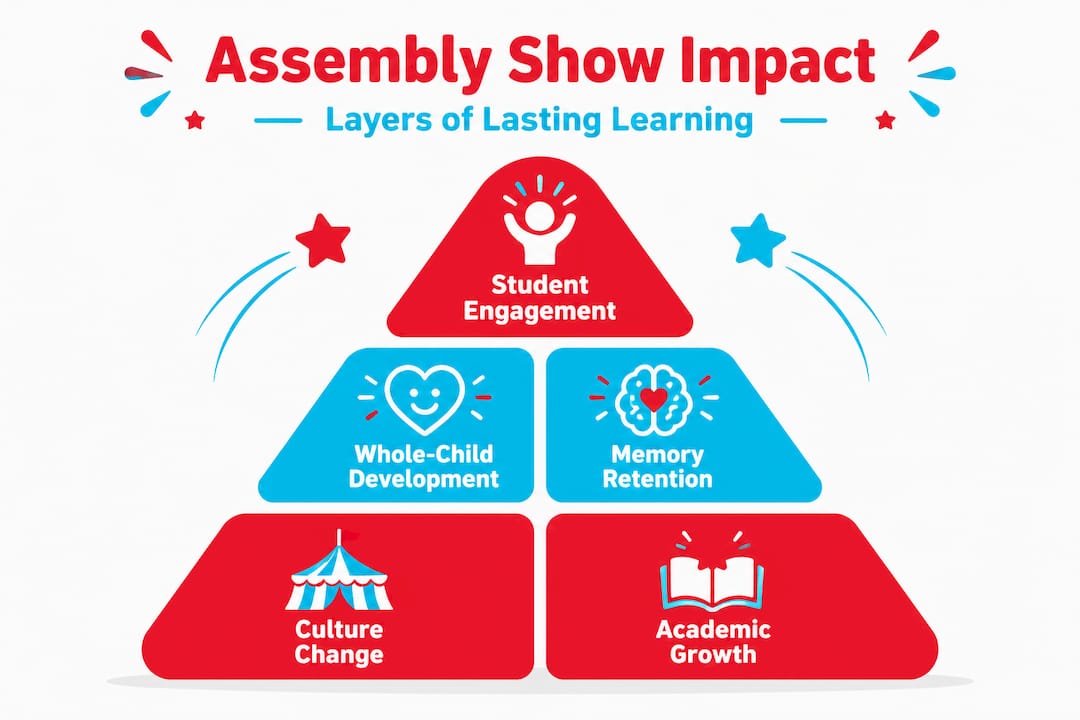 Assembly Show Impact

Layers of Lasting Learning

Student Engagement

Whole-Child Development

Memory Retention

Culture Change

Academic Growth