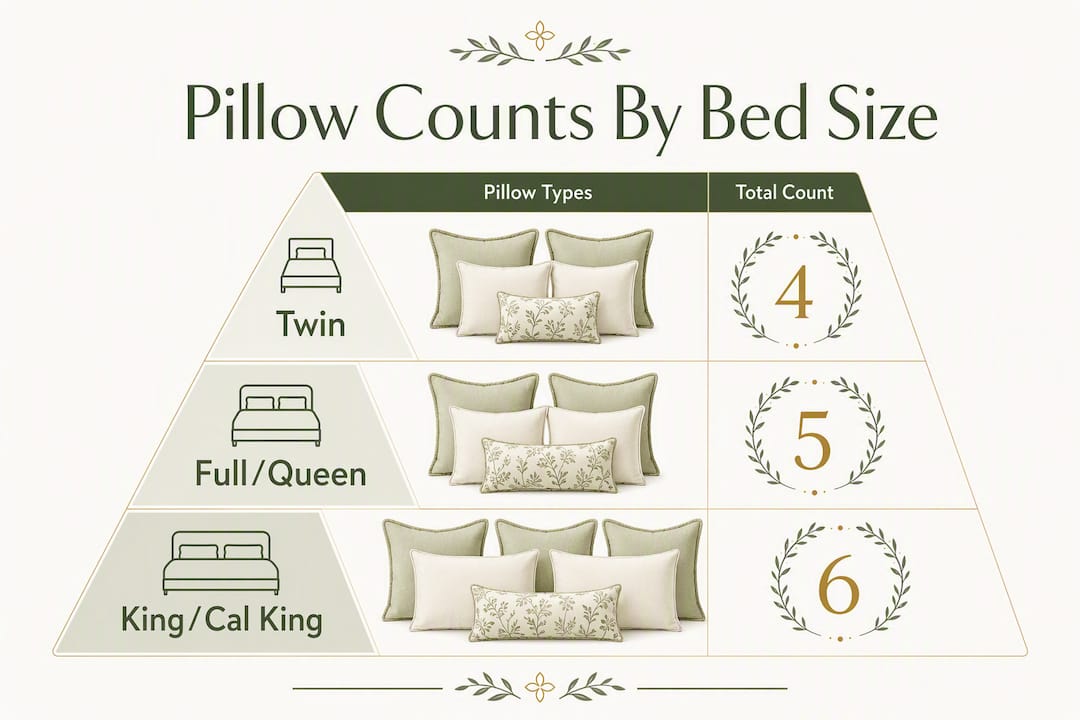 Pillow Counts By Bed Size

| | Pillow Types | Total Count |
|---|---|---|
| Twin | | 4 |
| Full/Queen | | 5 |
| King/Cal King | | 6 |