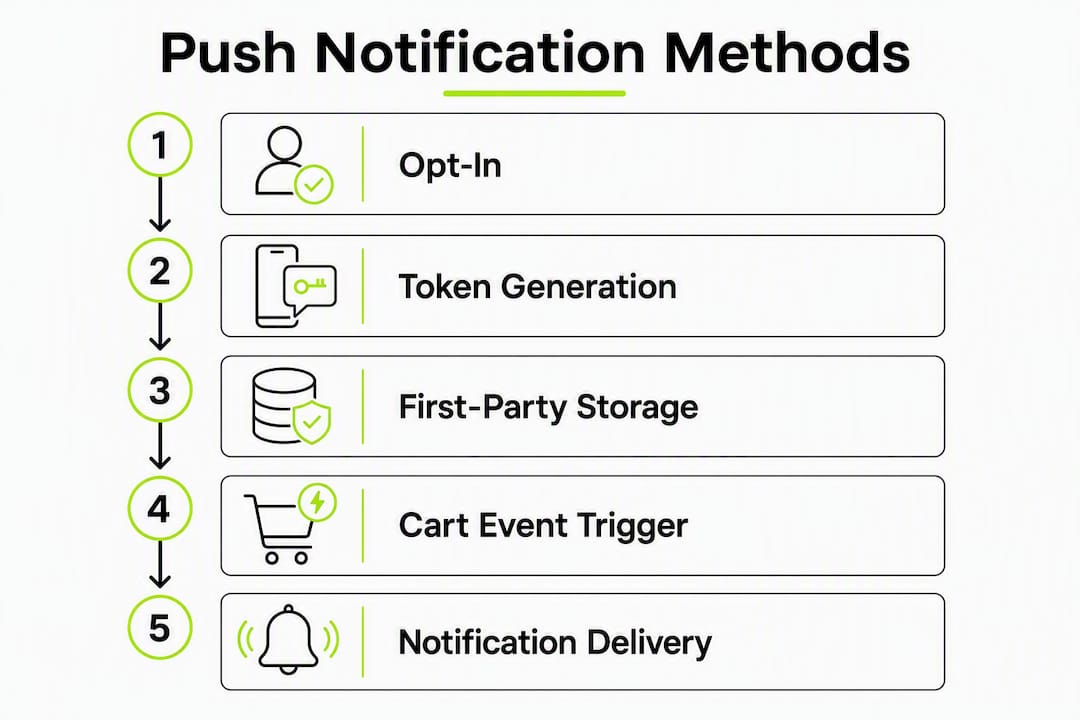 Push Notification Methods

1
Opt-In

2
Token Generation

3
First-Party Storage

4
Cart Event Trigger

5
Notification Delivery