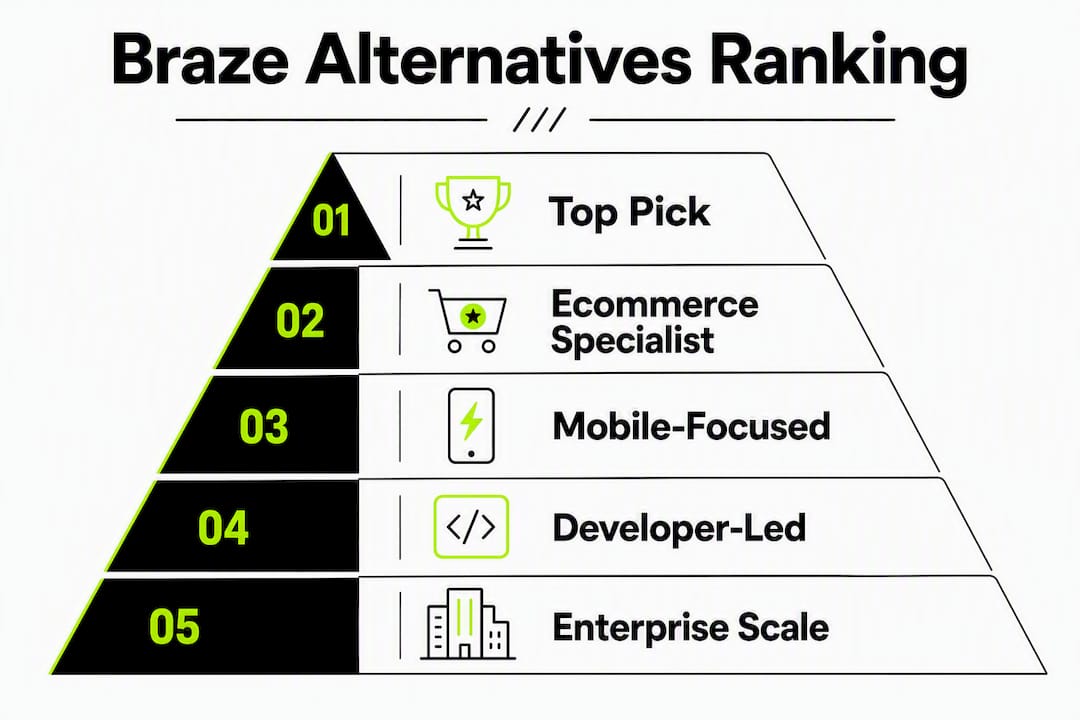 Braze Alternatives Ranking

///

01 Top Pick

02 Ecommerce Specialist

03 Mobile-Focused

04 </> Developer-Led

05 Enterprise Scale