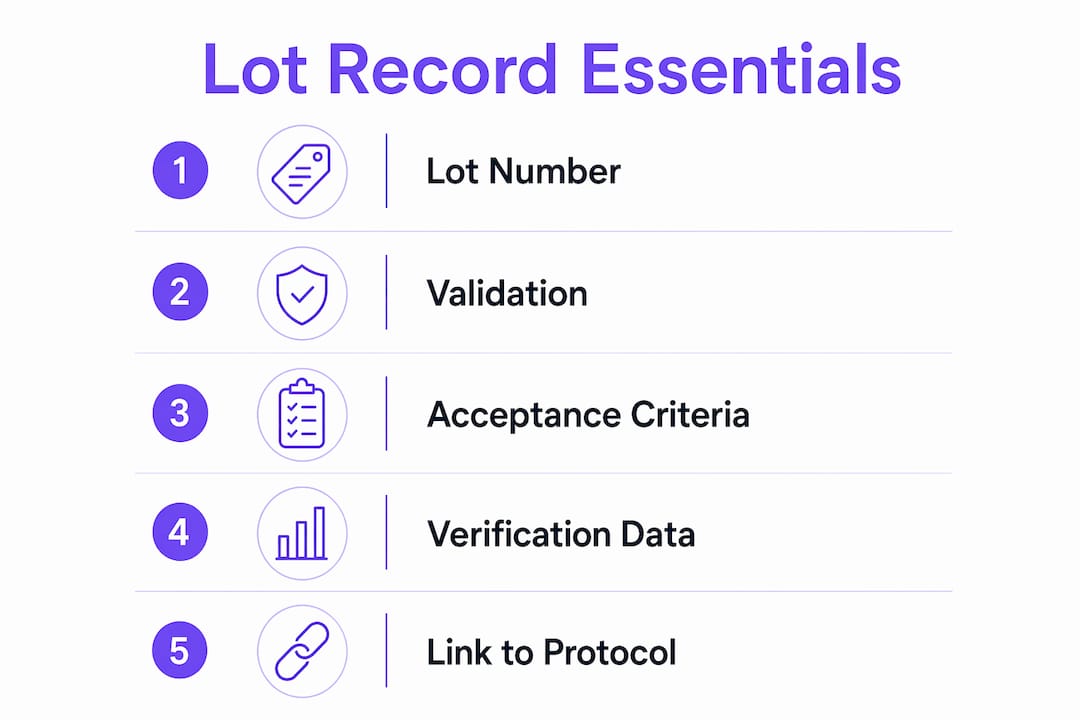 Lot Record Essentials

1 Lot Number

2 Validation

3 Acceptance Criteria

4 Verification Data

5 Link to Protocol