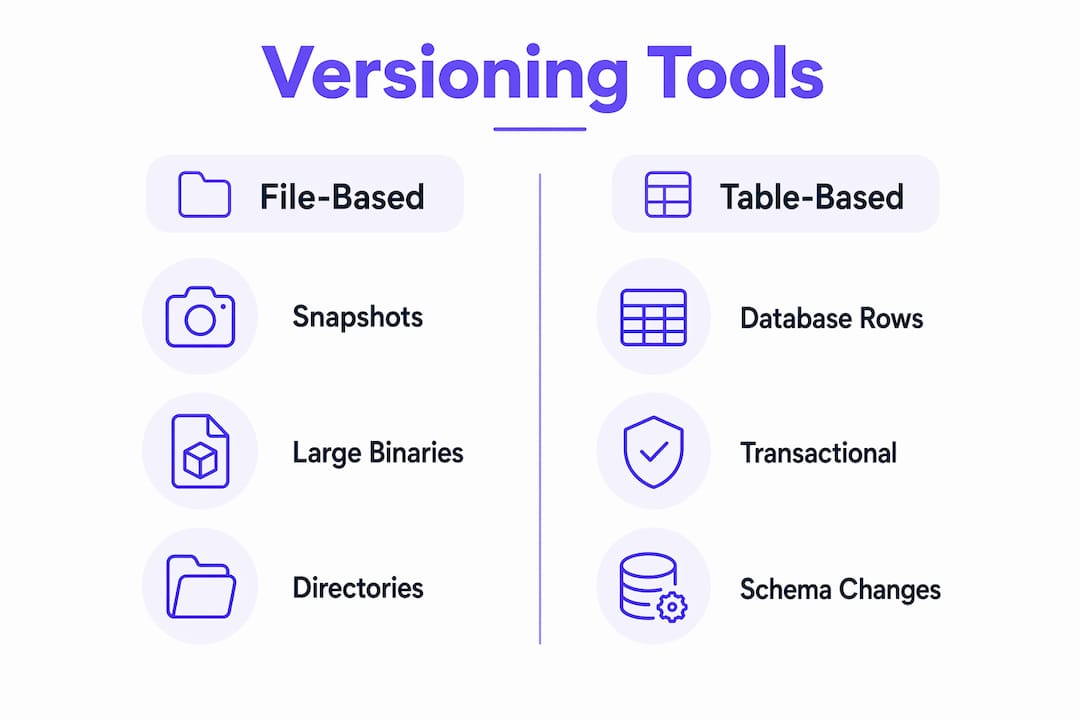 Versioning Tools

File-Based

Snapshots

Large Binaries

Directories

Table-Based

Database Rows

Transactional

Schema Changes