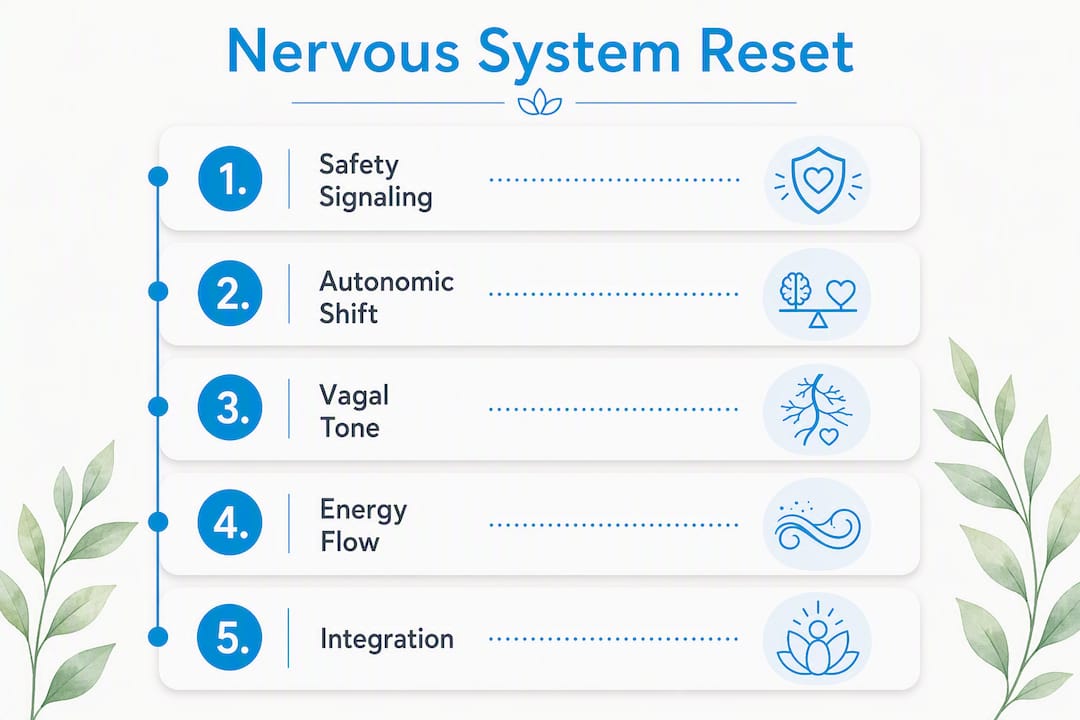 Nervous System Reset

1. Safety Signaling

2. Autonomic Shift

3. Vagal Tone

4. Energy Flow

5. Integration