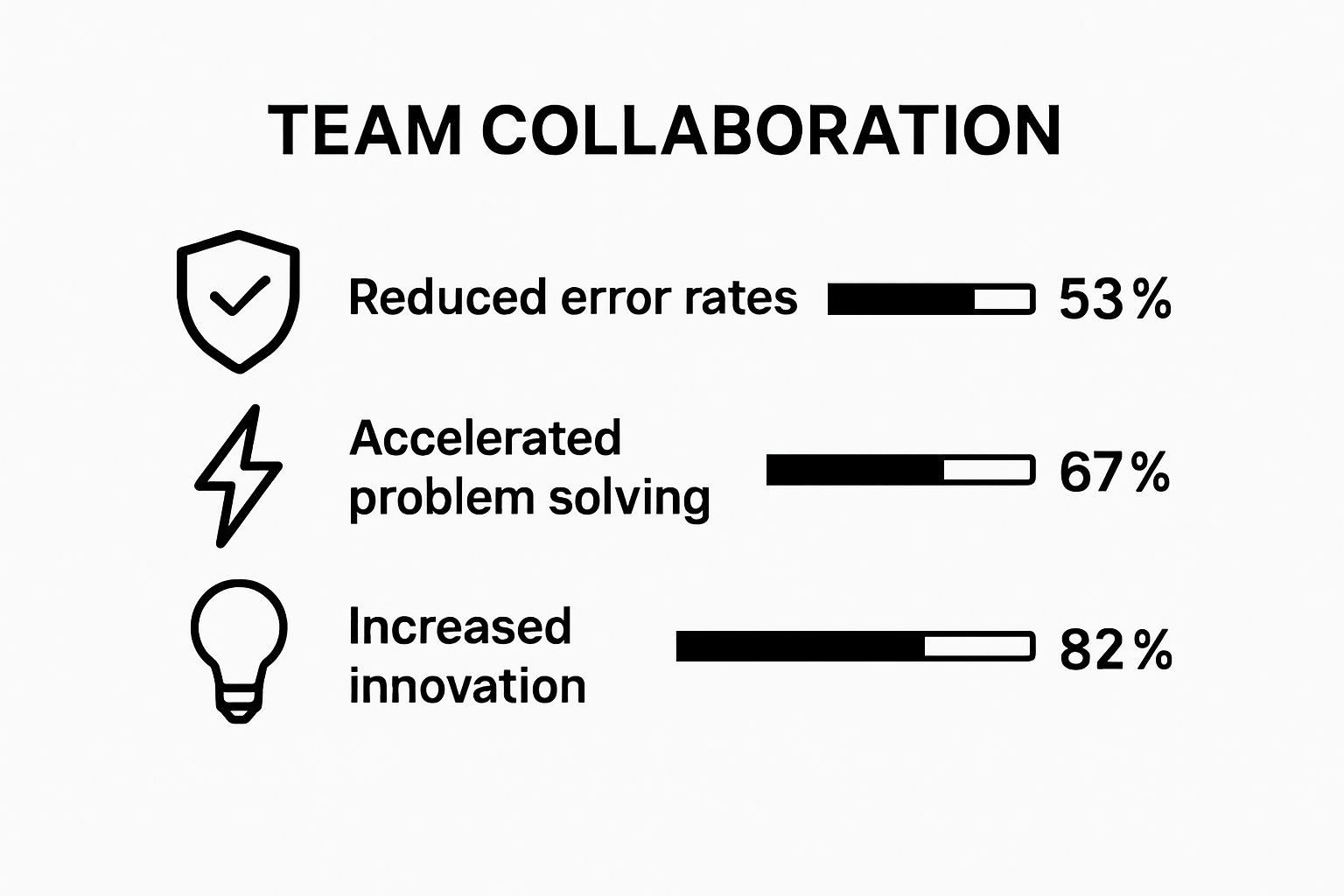 TEAM COLLABORATION

Reduced error rates 53%

Accelerated problem solving 67%

Increased innovation 82%