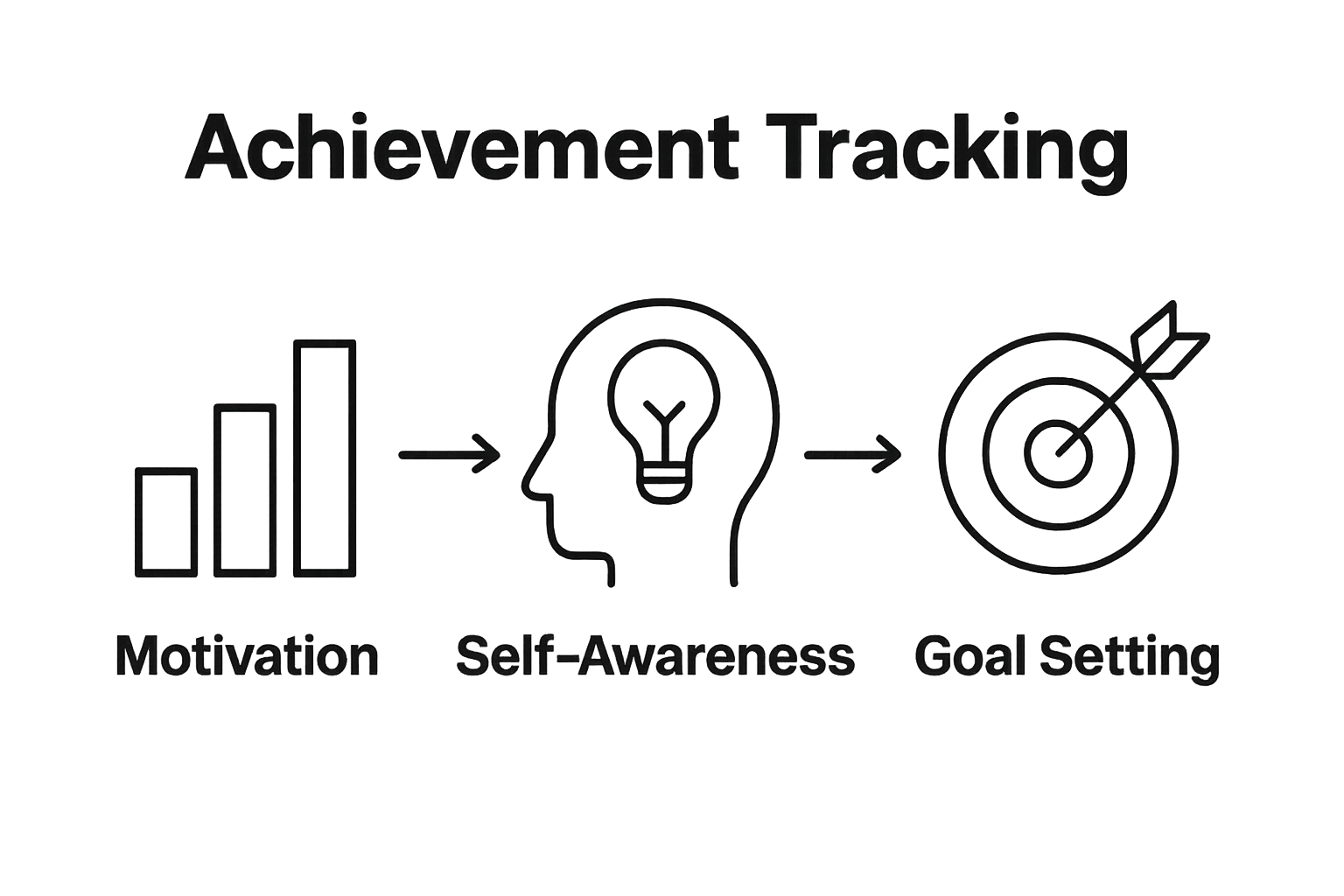 Achievement Tracking

Motivation

Self-Awareness

Goal Setting