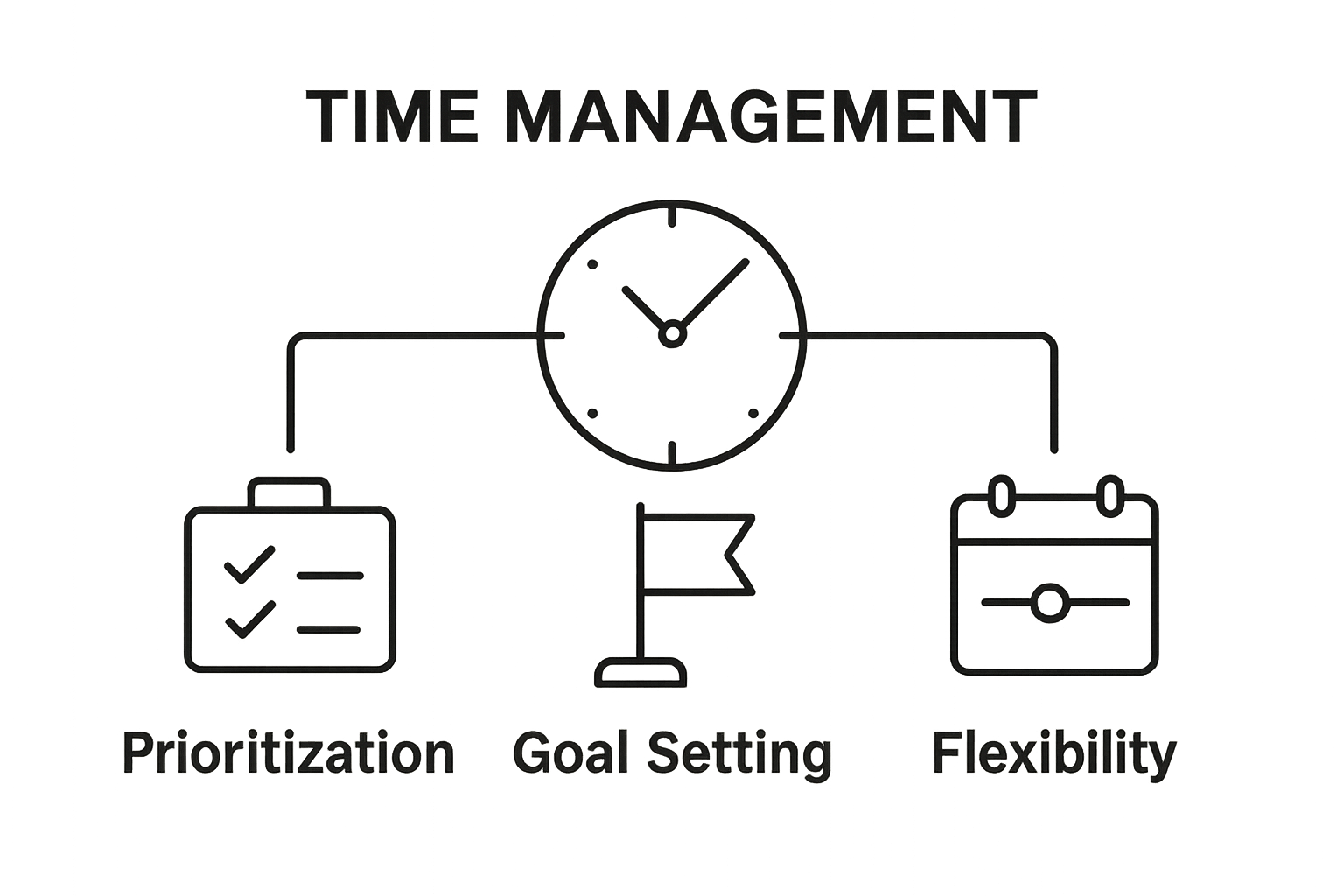 TIME MANAGEMENT

Prioritization

Goal Setting

Flexibility