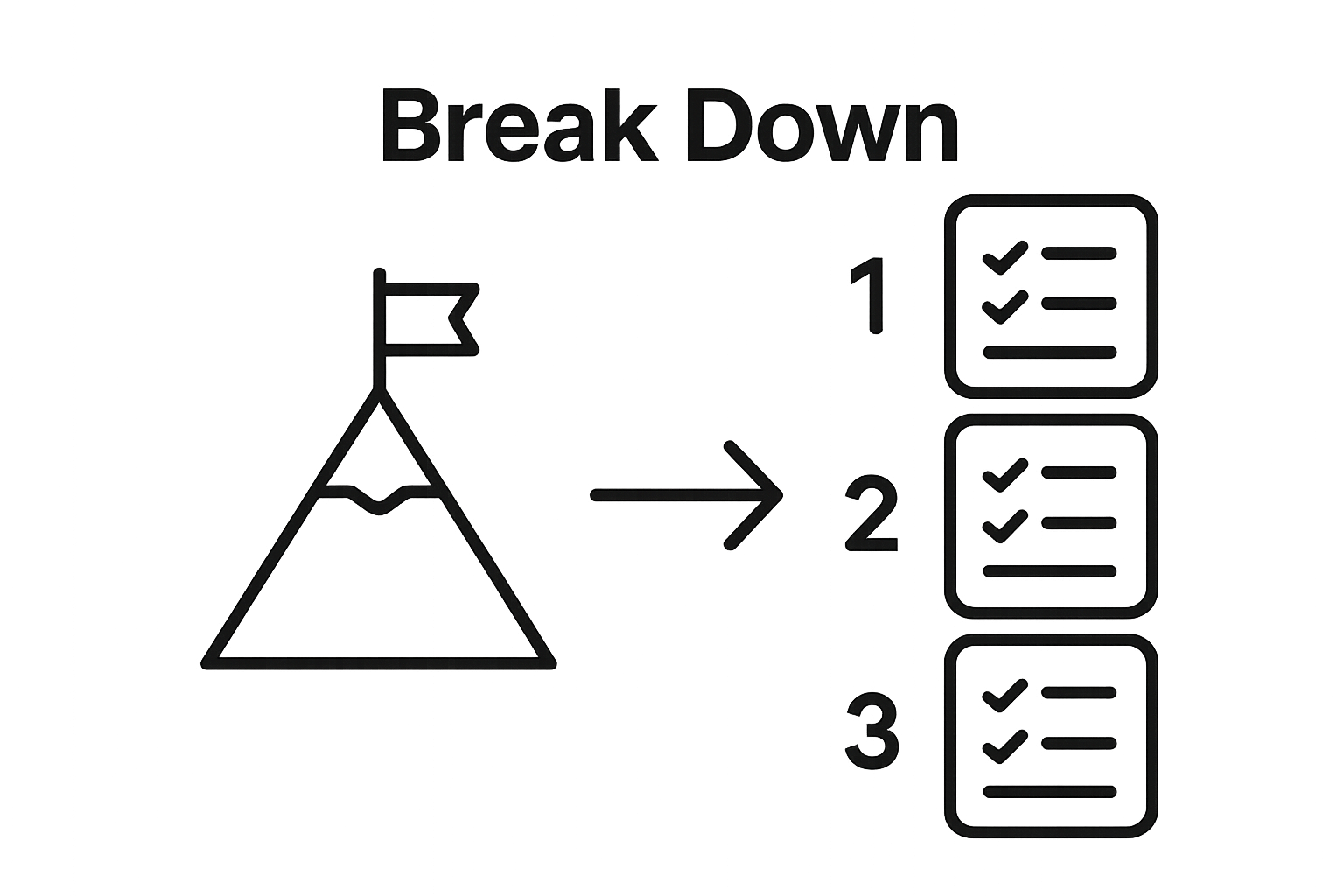 Break Down

1

2

3