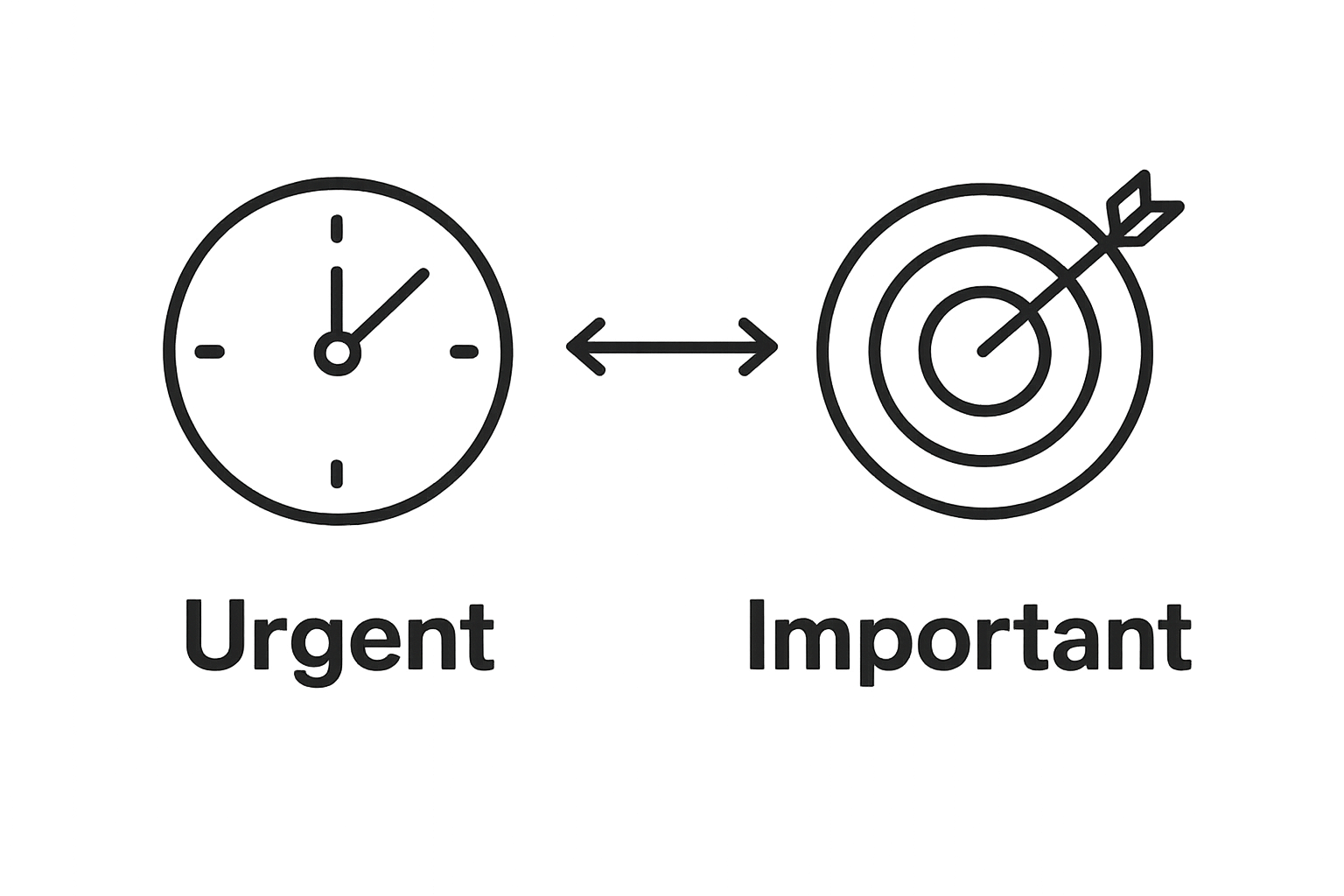 Urgent

Important