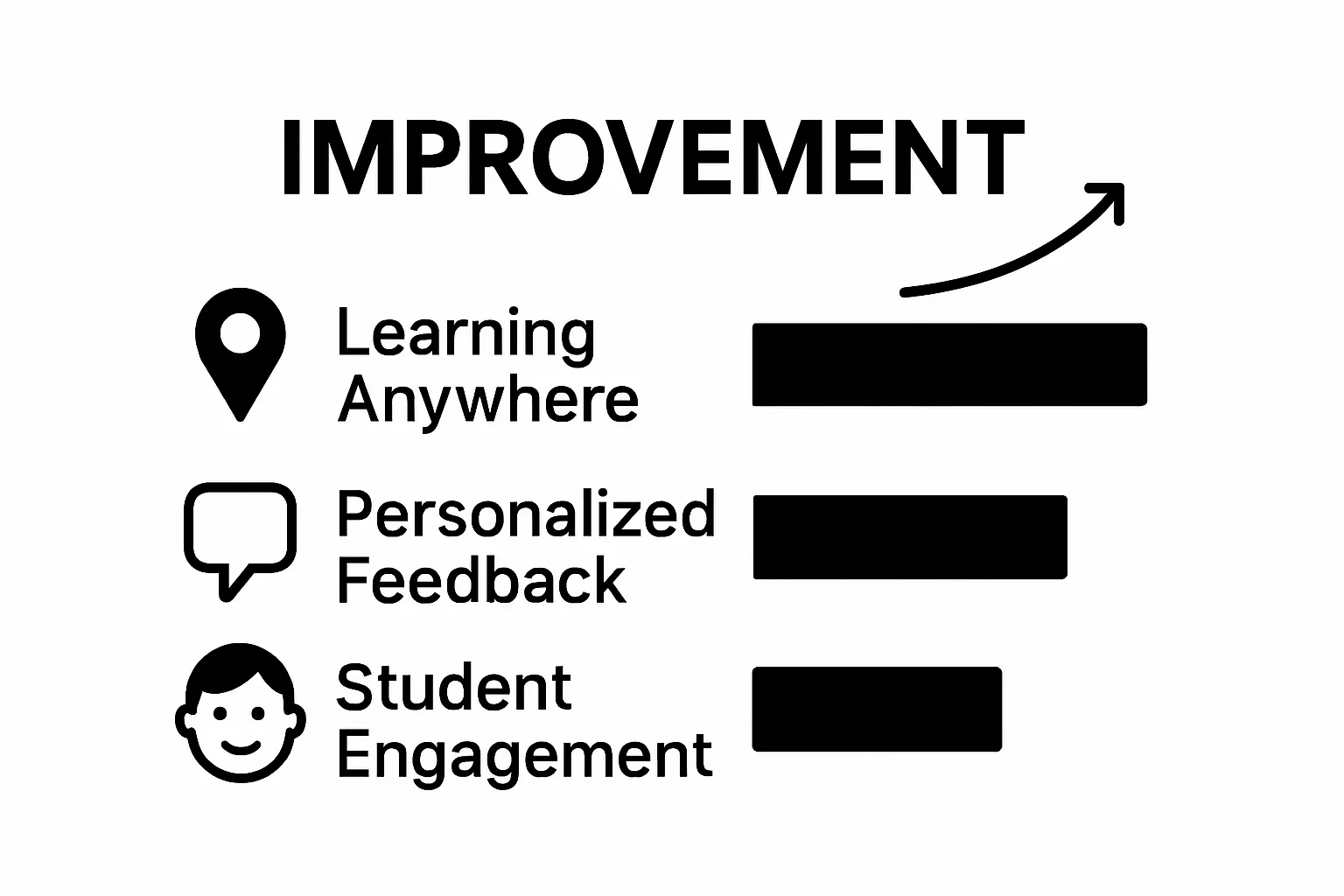 IMPROVEMENT

Learning Anywhere

Personalized Feedback

Student Engagement