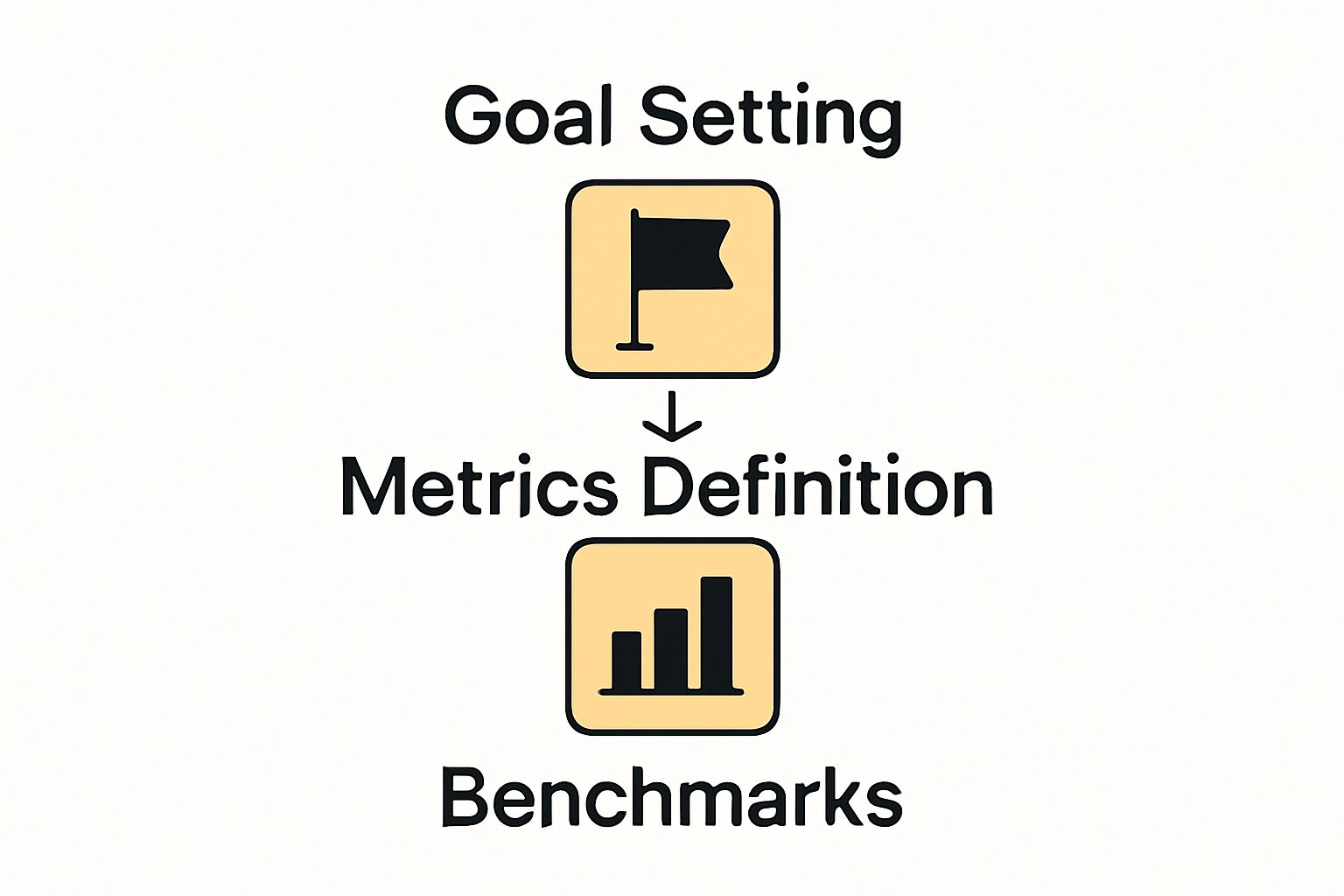 Goal Setting

Metrics Definition

Benchmarks