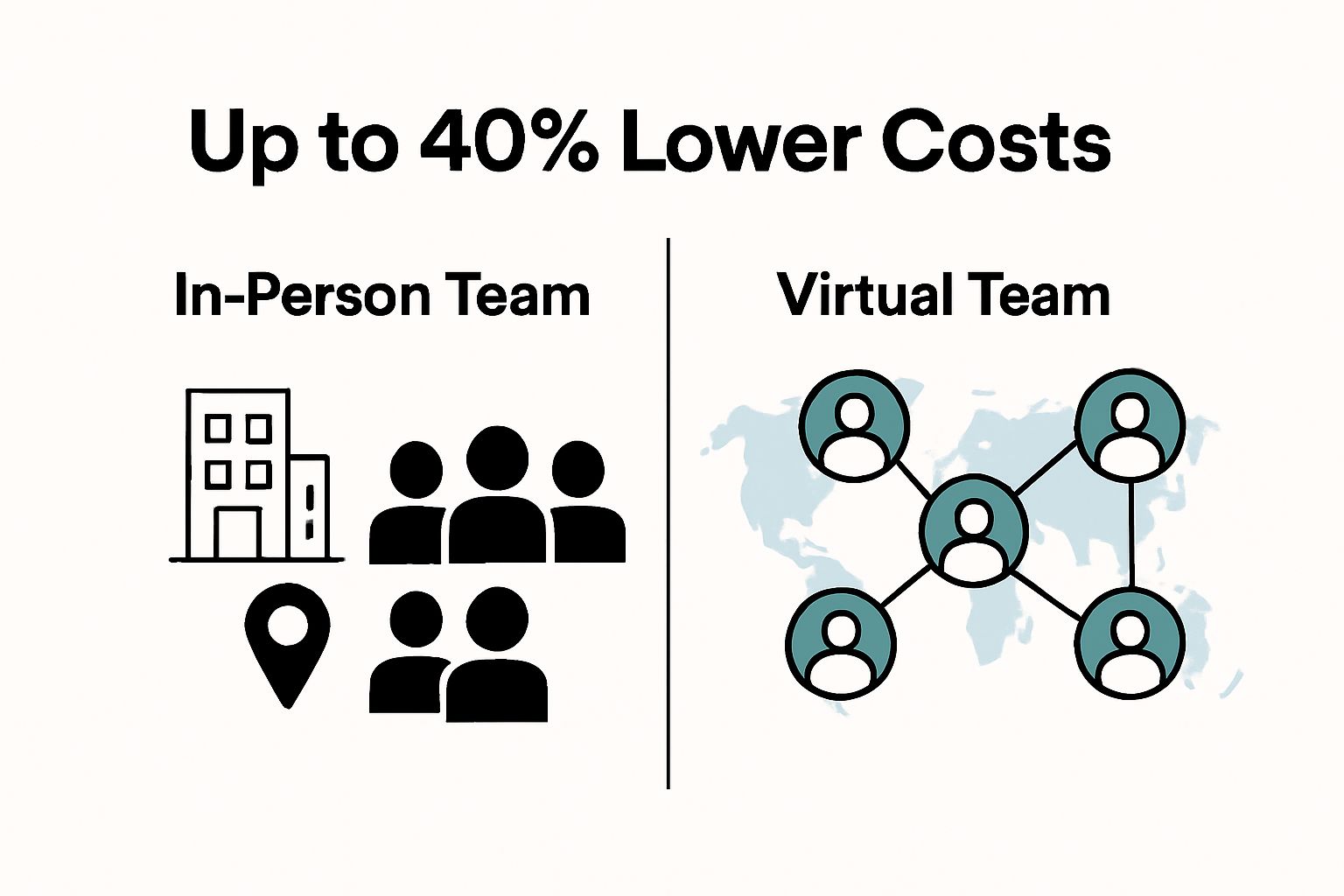 Up to 40% Lower Costs

In-Person Team

Virtual Team