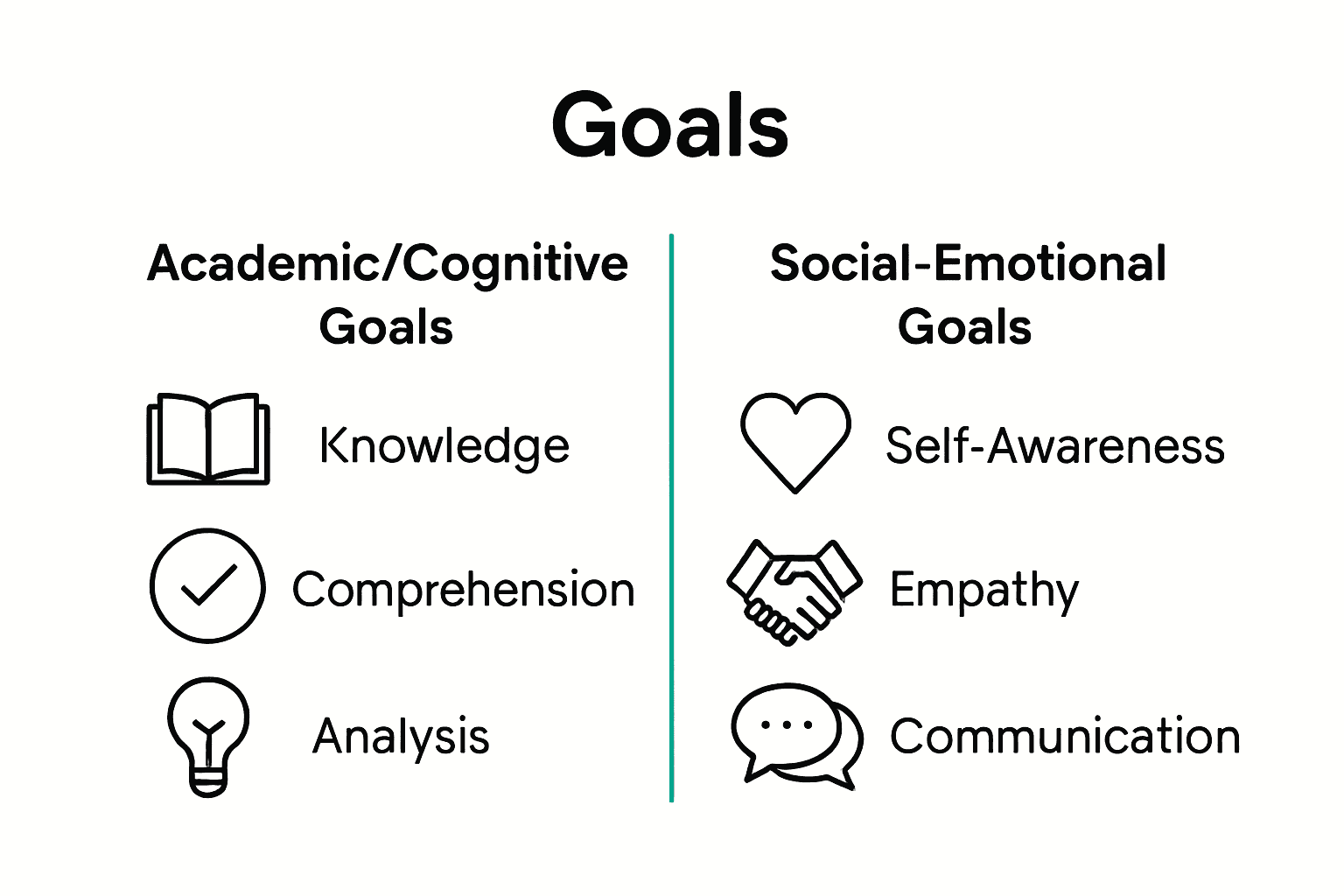 Goals

Academic/Cognitive Goals

Knowledge

Comprehension

Analysis

Social-Emotional Goals

Self-Awareness

Empathy

Communication