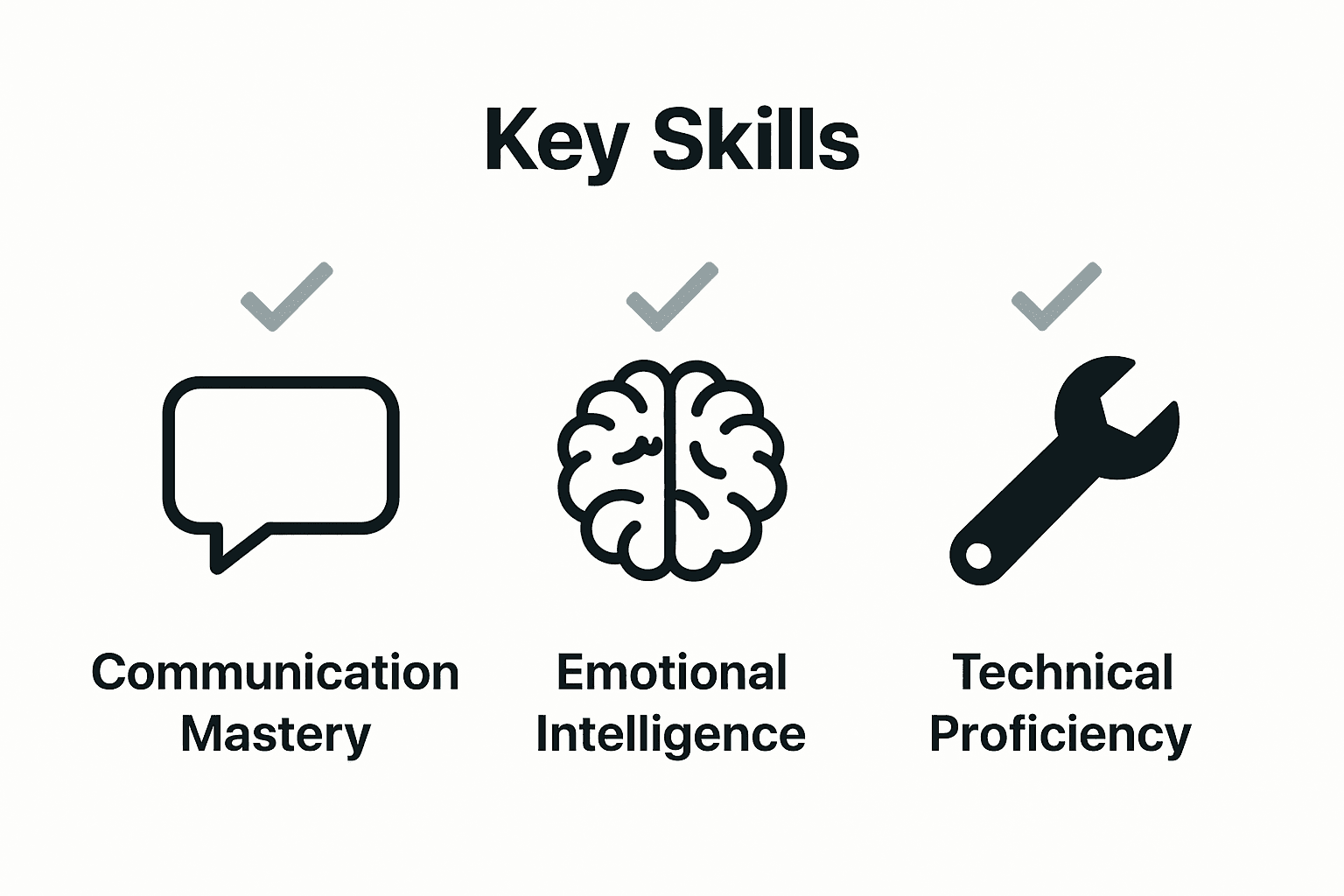 Key Skills

Communication Mastery

Emotional Intelligence

Technical Proficiency