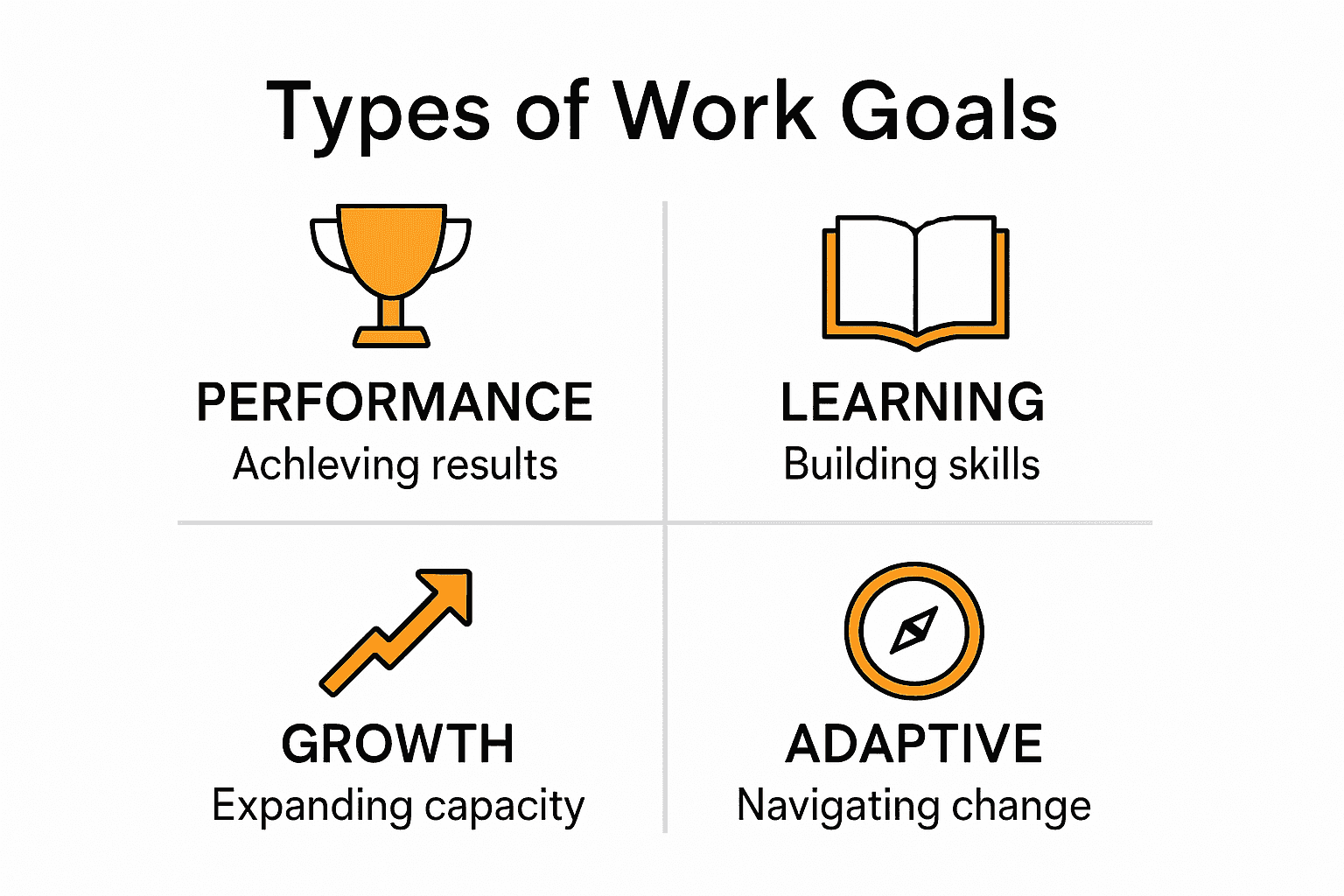 Types of Work Goals

PERFORMANCE
Achleving results

LEARNING
Building skills

GROWTH
Expanding capacity

ADAPTIVE
Navigating change