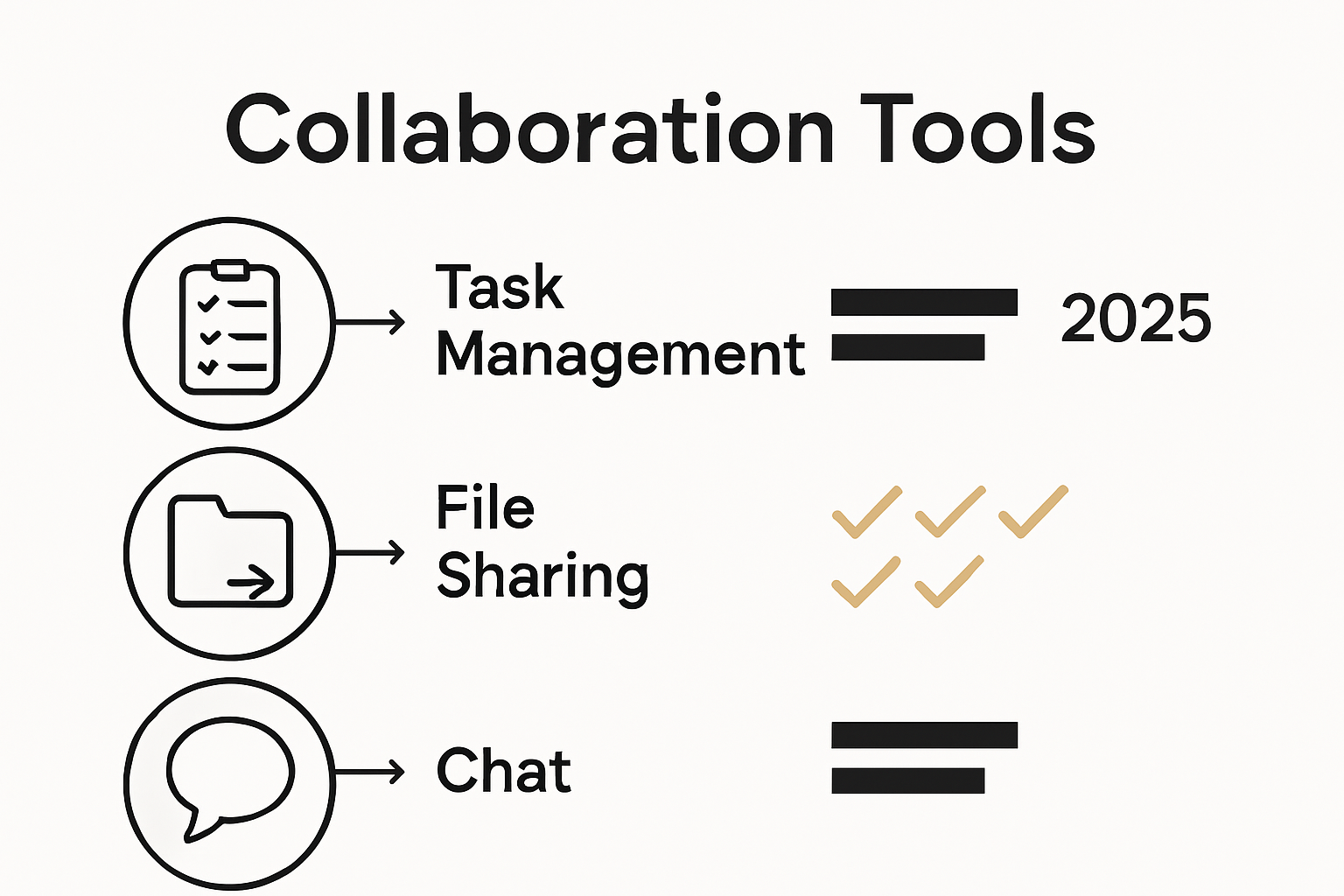 Collaboration Tools

Task Management

2025

File Sharing

Chat