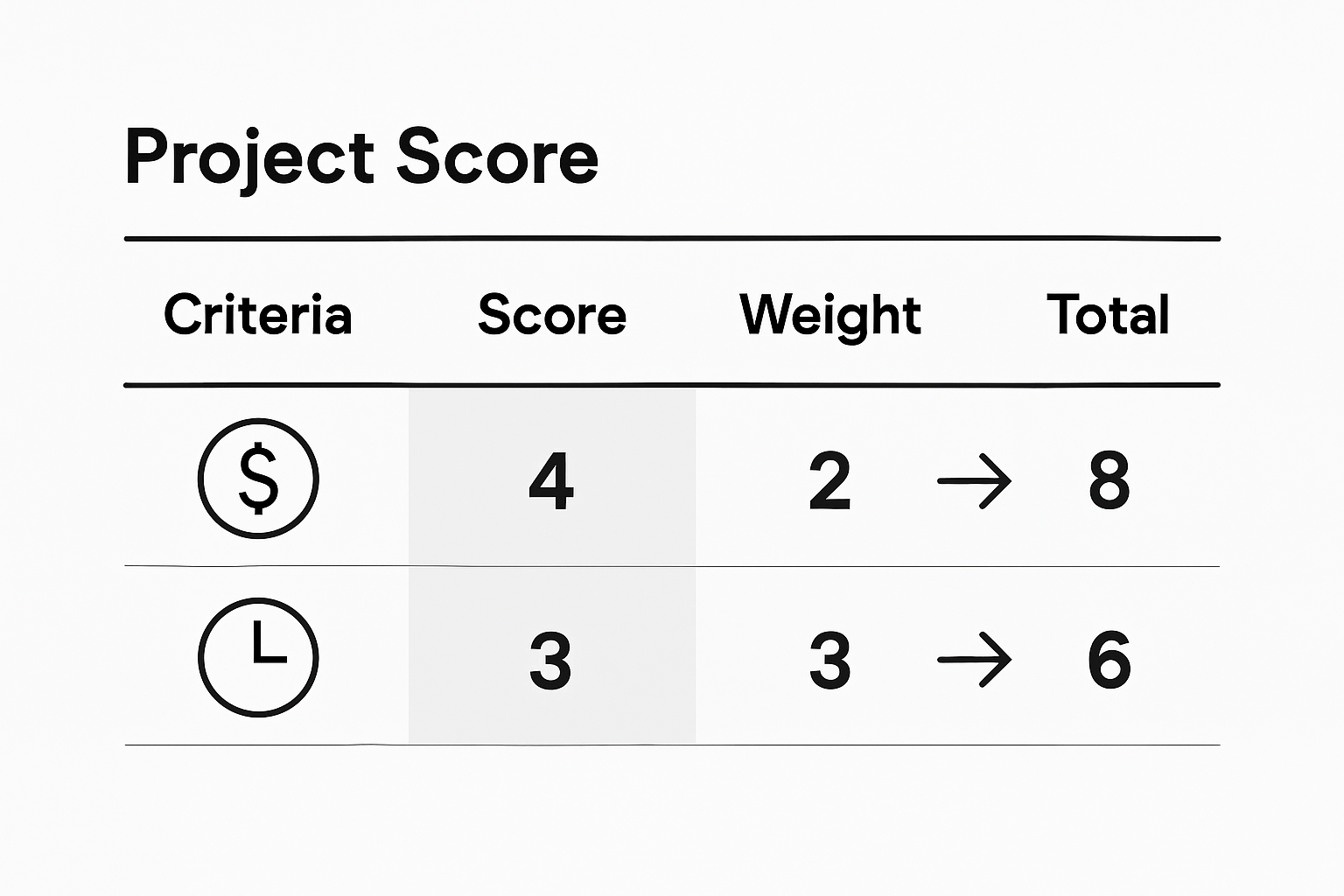 Project Score

| Criteria | Score | Weight | Total |
|---|---|---|---|
| $ | 4 | 2 → | 8 |
|  | 3 | 3 → | 6 |