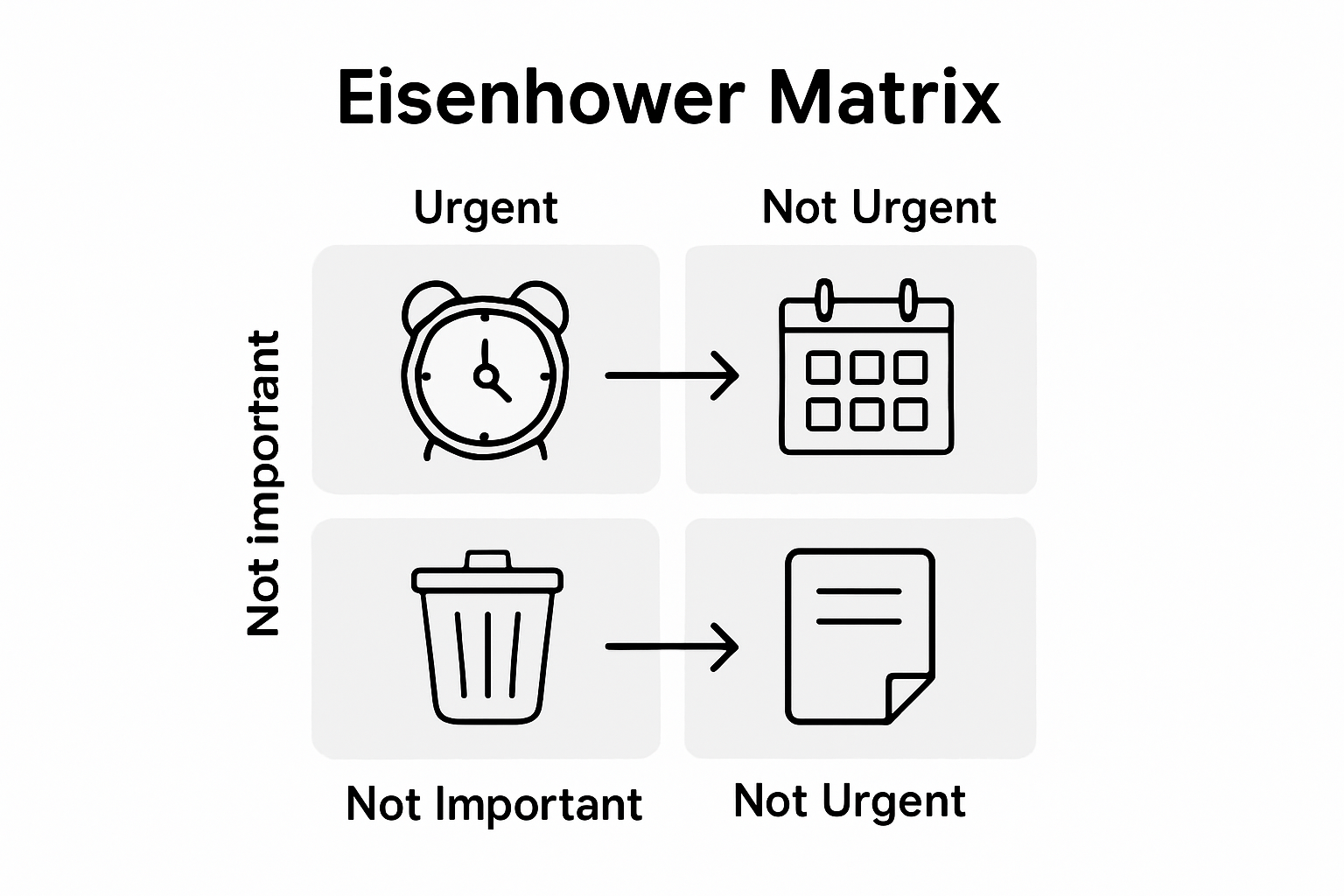 Eisenhower Matrix

Urgent

Not Urgent

Not important

Not Important

Not Urgent