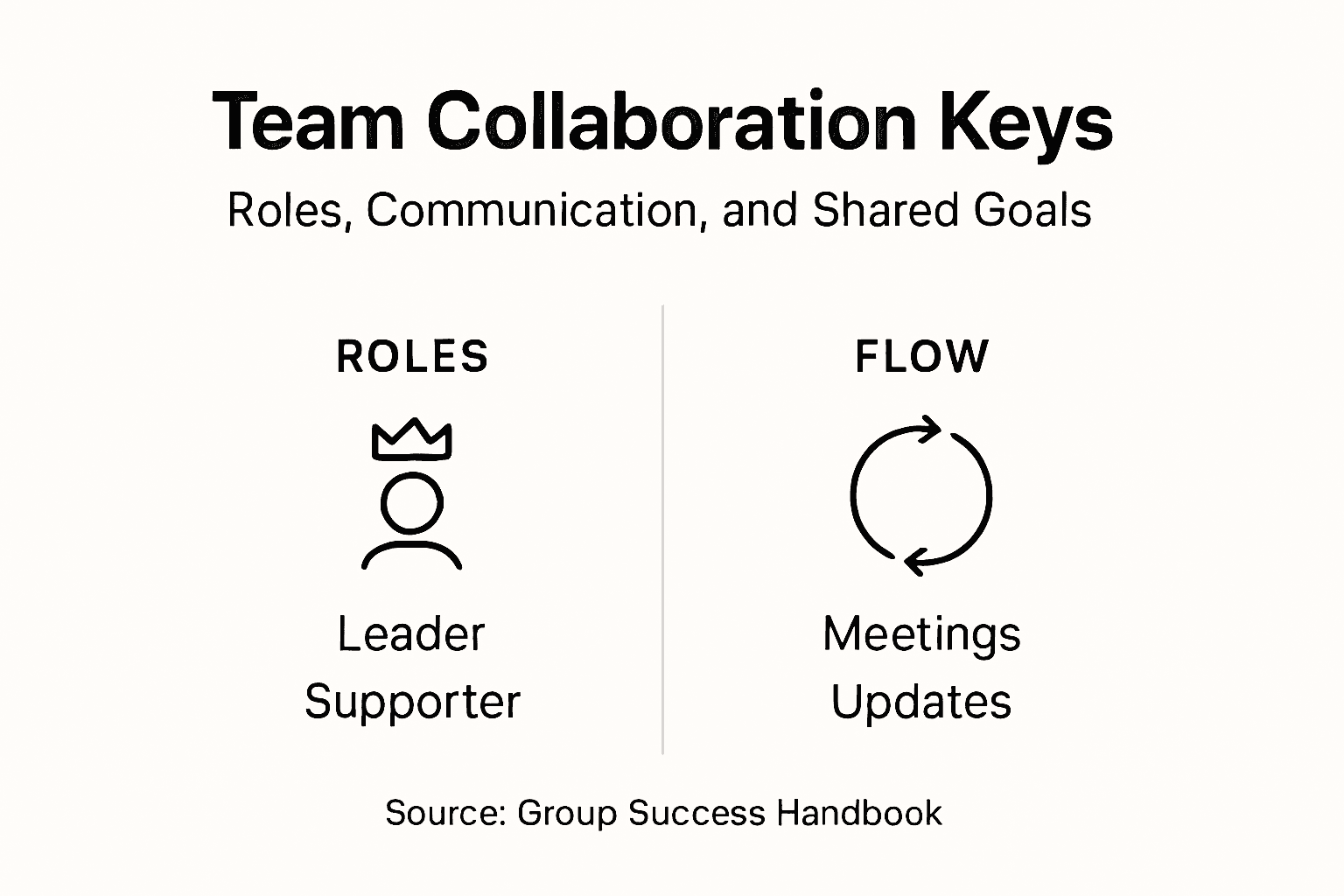 Team Collaboration Keys
Roles, Communication, and Shared Goals

ROLES

Leader
Supporter

FLOW

Meetings
Updates

Source: Group Success Handbook