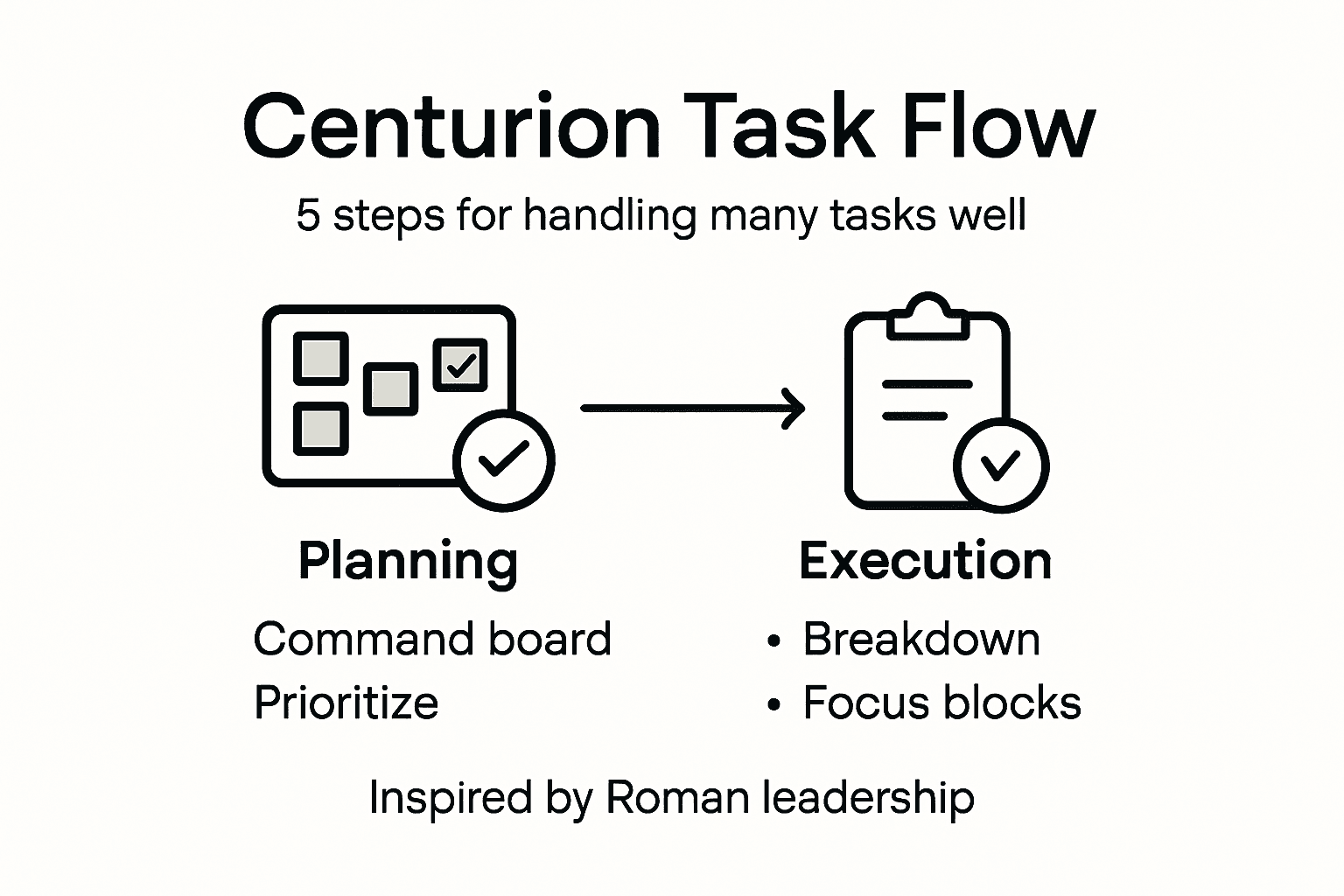 Centurion Task Flow

5 steps for handling many tasks well

Planning

Command board
Prioritize

Execution

• Breakdown
• Focus blocks

Inspired by Roman leadership