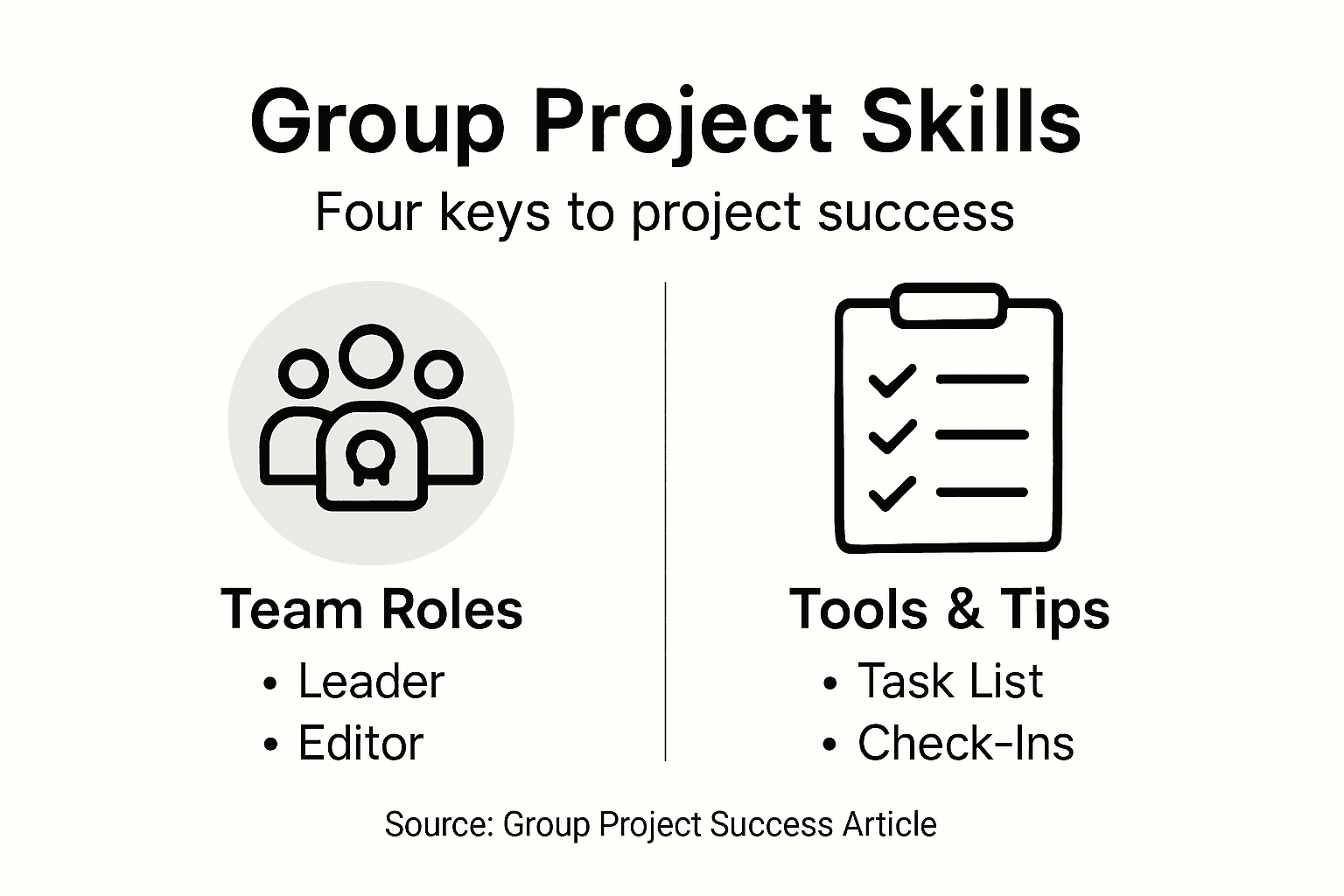 Group Project Skills

Four keys to project success

Team Roles
• Leader
• Editor

Tools & Tips
• Task List
• Check-Ins

Source: Group Project Success Article