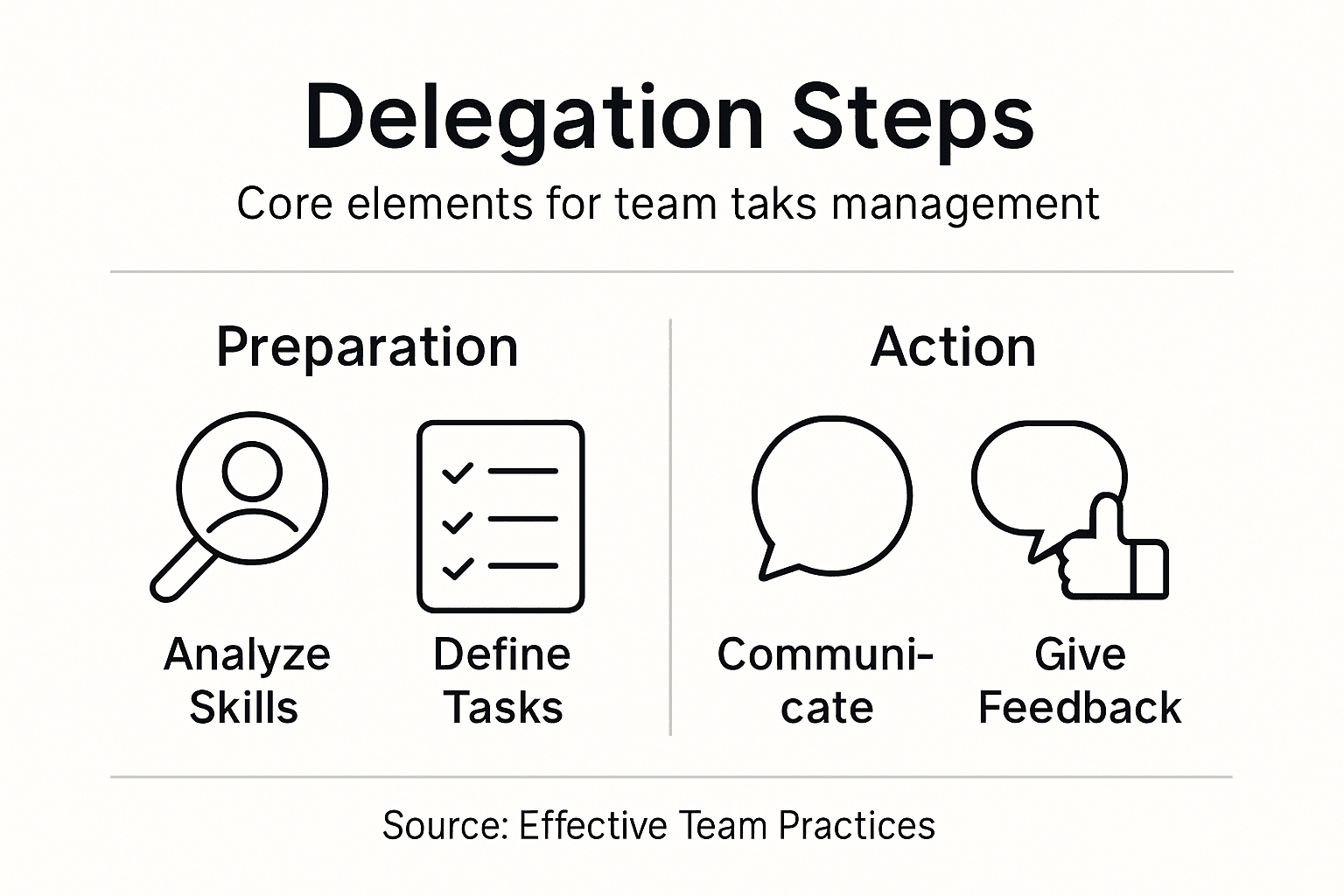 Delegation Steps

Core elements for team taks management

Preparation

Analyze Skills

Define Tasks

Action

Communicate

Give Feedback

Source: Effective Team Practices