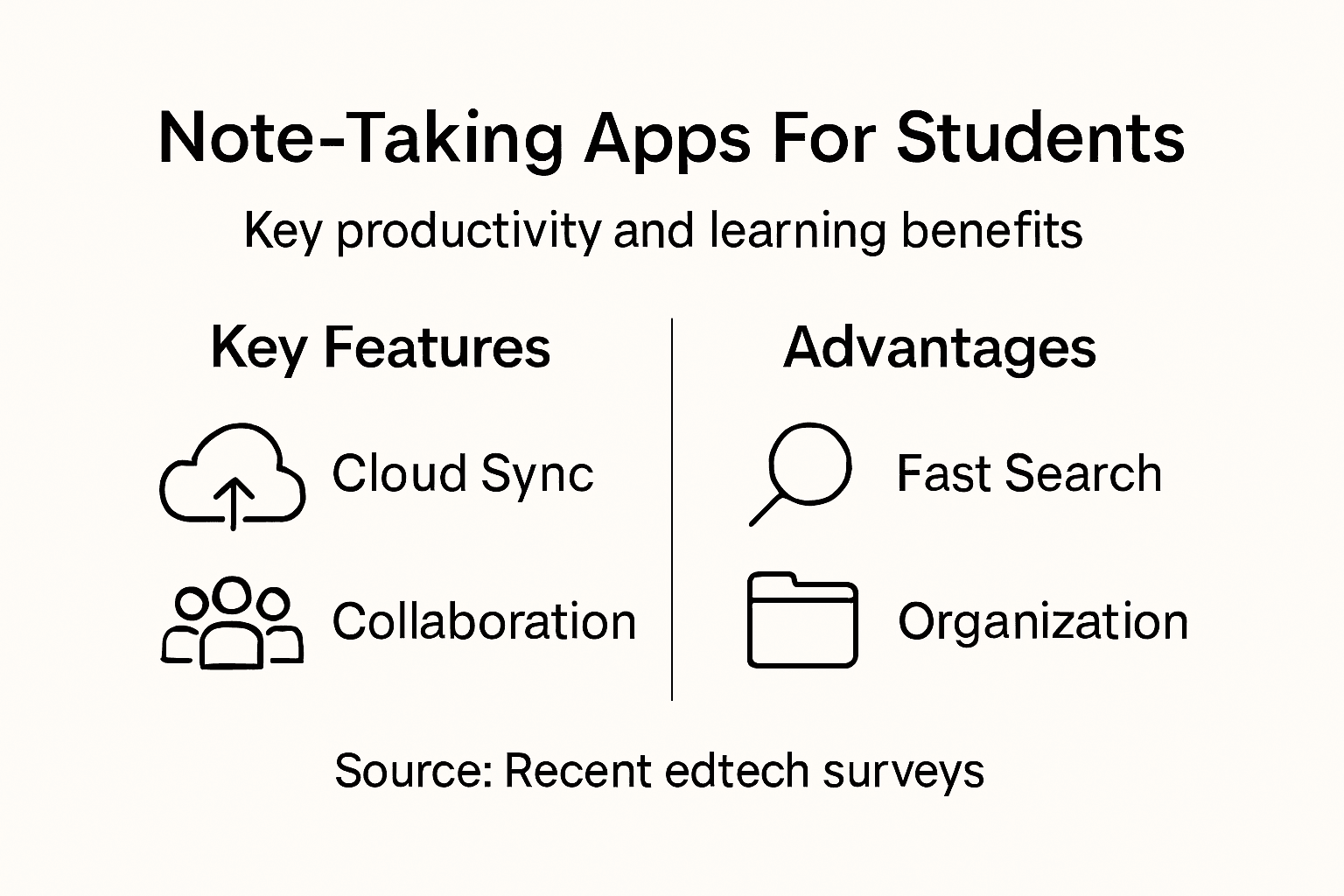 Note-Taking Apps For Students

Key productivity and learning benefits

Key Features

Cloud Sync

Collaboration

Advantages

Fast Search

Organization

Source: Recent edtech surveys