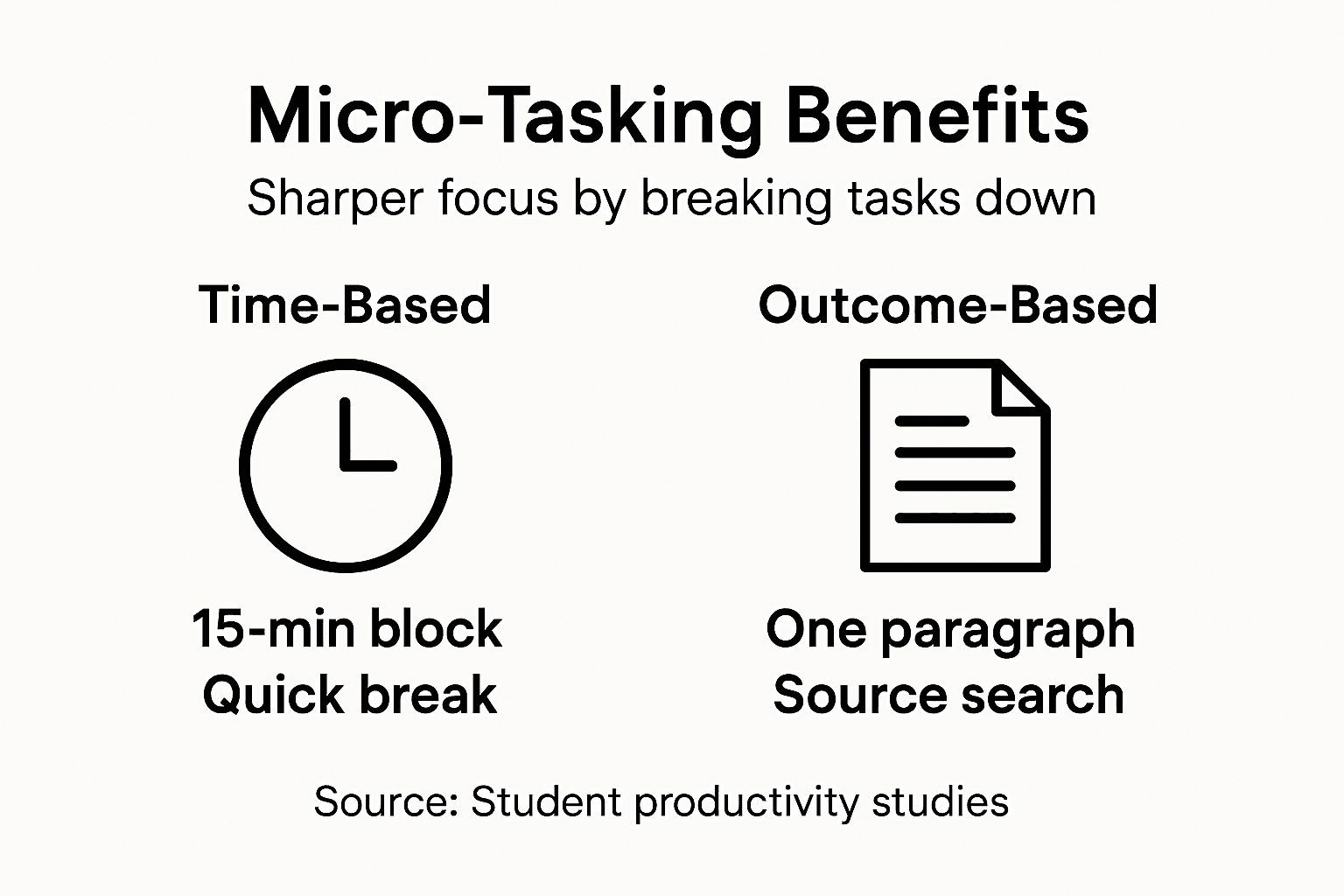 Micro-Tasking Benefits

Sharper focus by breaking tasks down

Time-Based

15-min block
Quick break

Outcome-Based

One paragraph
Source search

Source: Student productivity studies