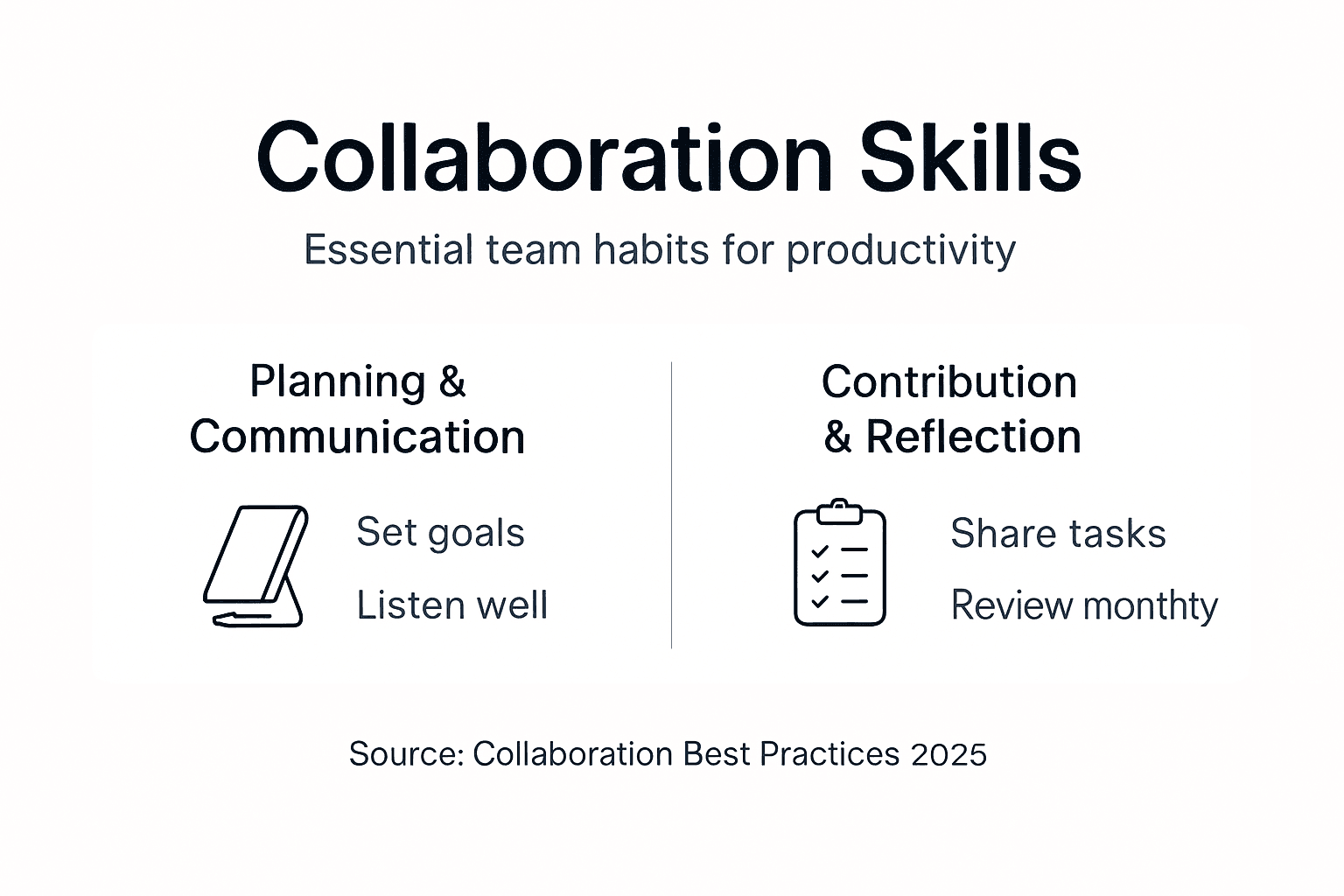 Collaboration Skills

Essential team habits for productivity

Planning & Communication

Set goals

Listen well

Contribution & Reflection

Share tasks

Review monthty

Source: Collaboration Best Practices 2025