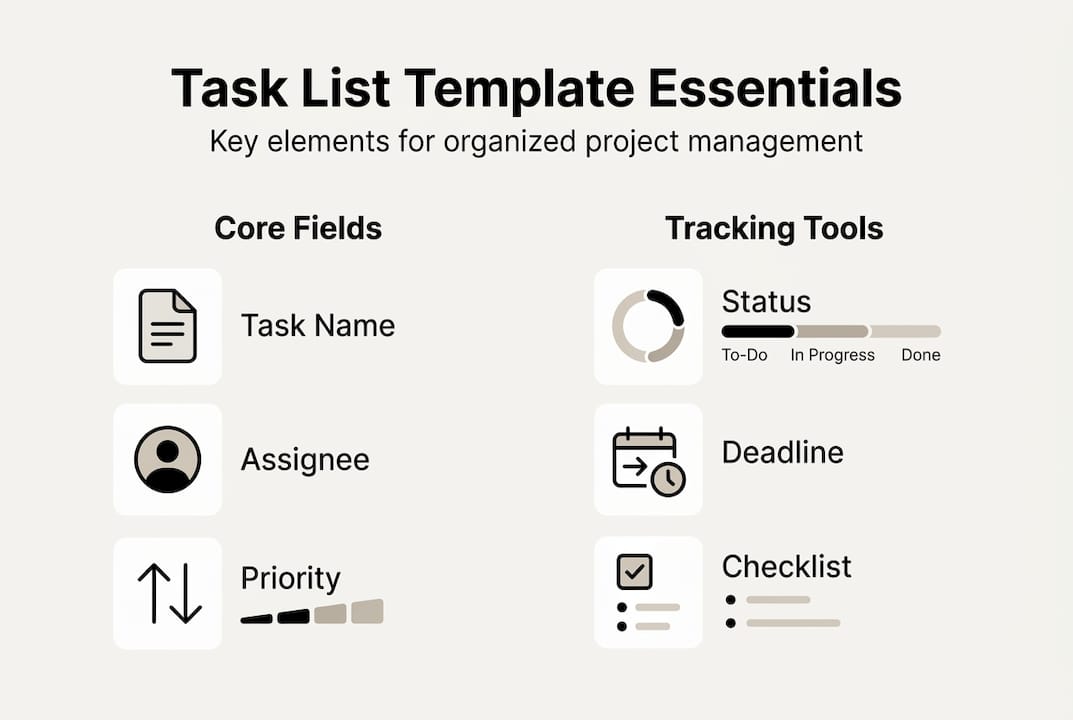 Task List Template Essentials
Key elements for organized project management

Core Fields

Task Name

Assignee

Priority

Tracking Tools

Status
To-Do In Progress Done

Deadline

Checklist