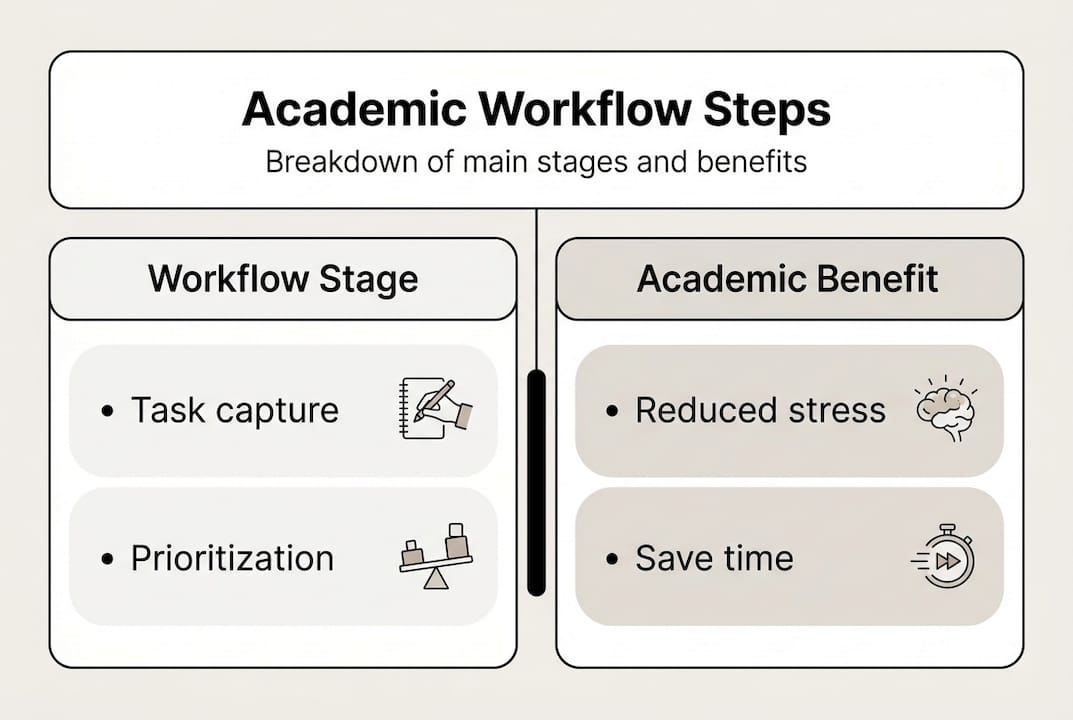 Academic Workflow Steps

Breakdown of main stages and benefits

Workflow Stage

• Task capture

• Prioritization

Academic Benefit

• Reduced stress

• Save time