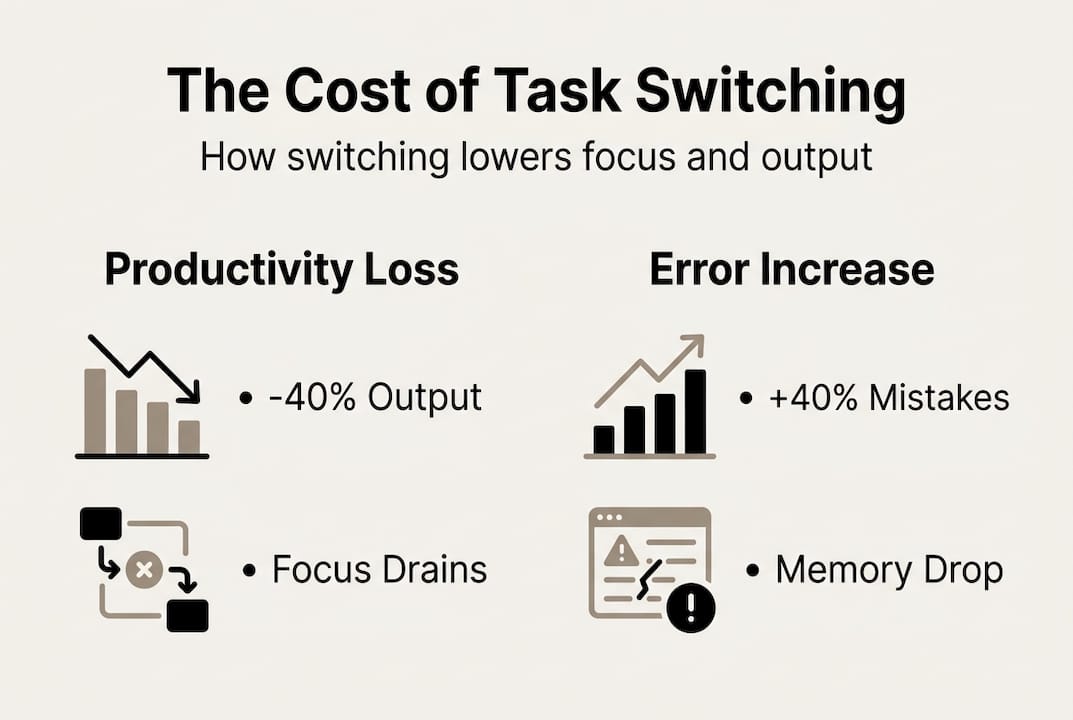 The Cost of Task Switching

How switching lowers focus and output

Productivity Loss

• -40% Output

• Focus Drains

Error Increase

• +40% Mistakes

• Memory Drop