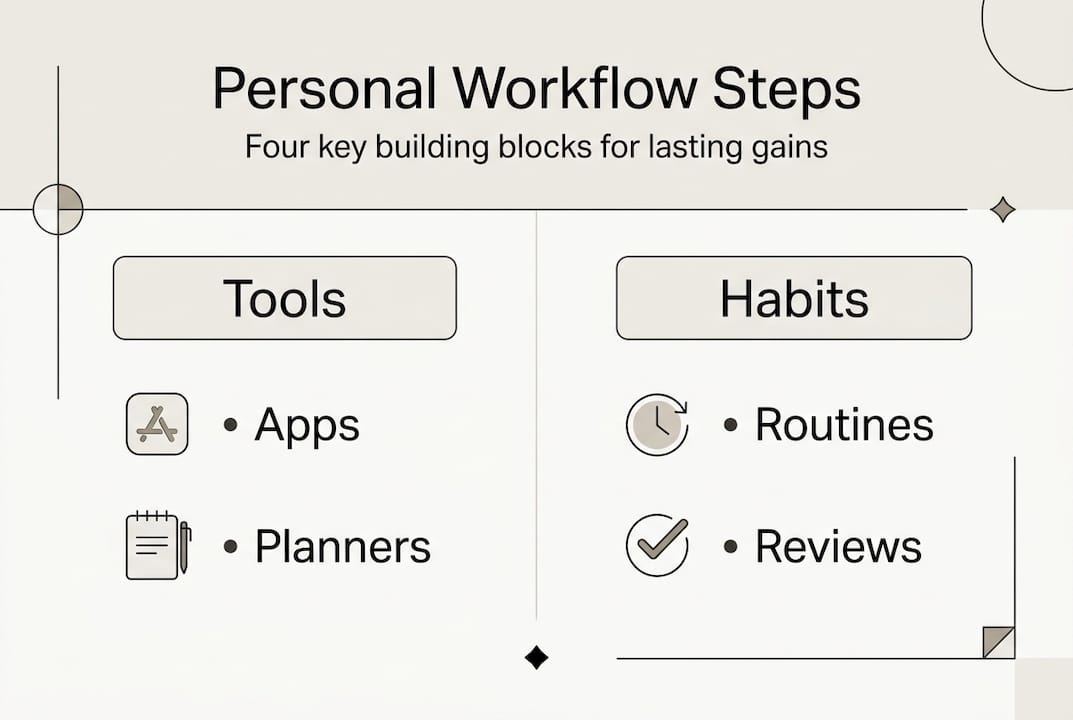 Personal Workflow Steps

Four key building blocks for lasting gains

Tools

• Apps

• Planners

Habits

• Routines

• Reviews