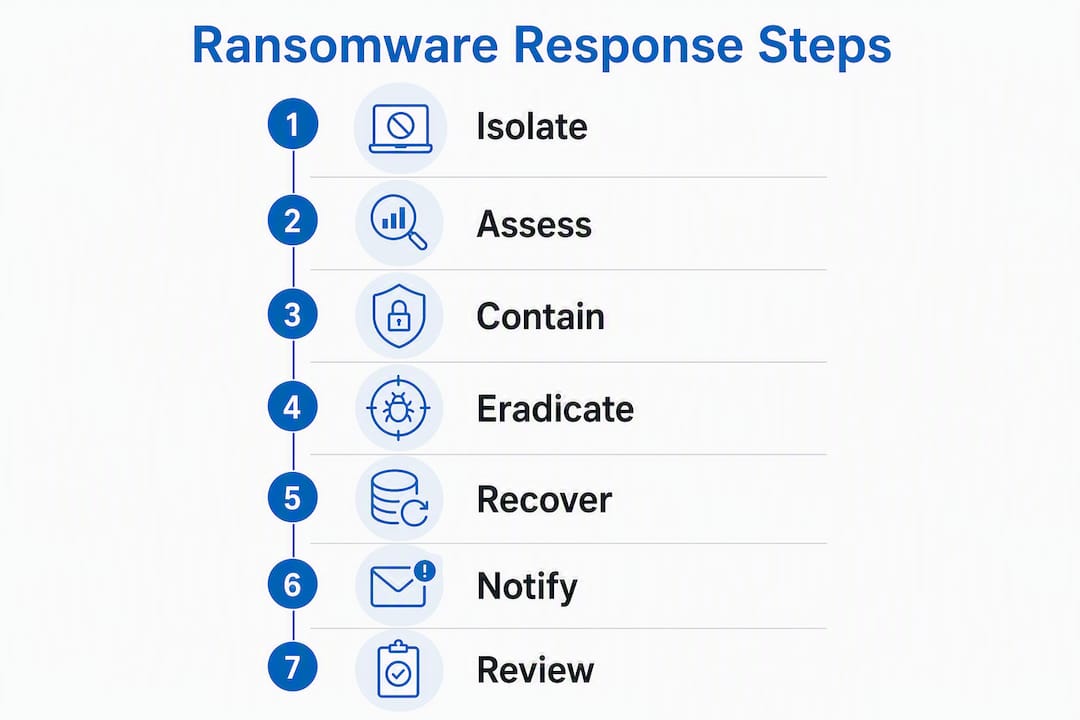 Ransomware Response Steps

1 Isolate

2 Assess

3 Contain

4 Eradicate

5 Recover

6 Notify

7 Review