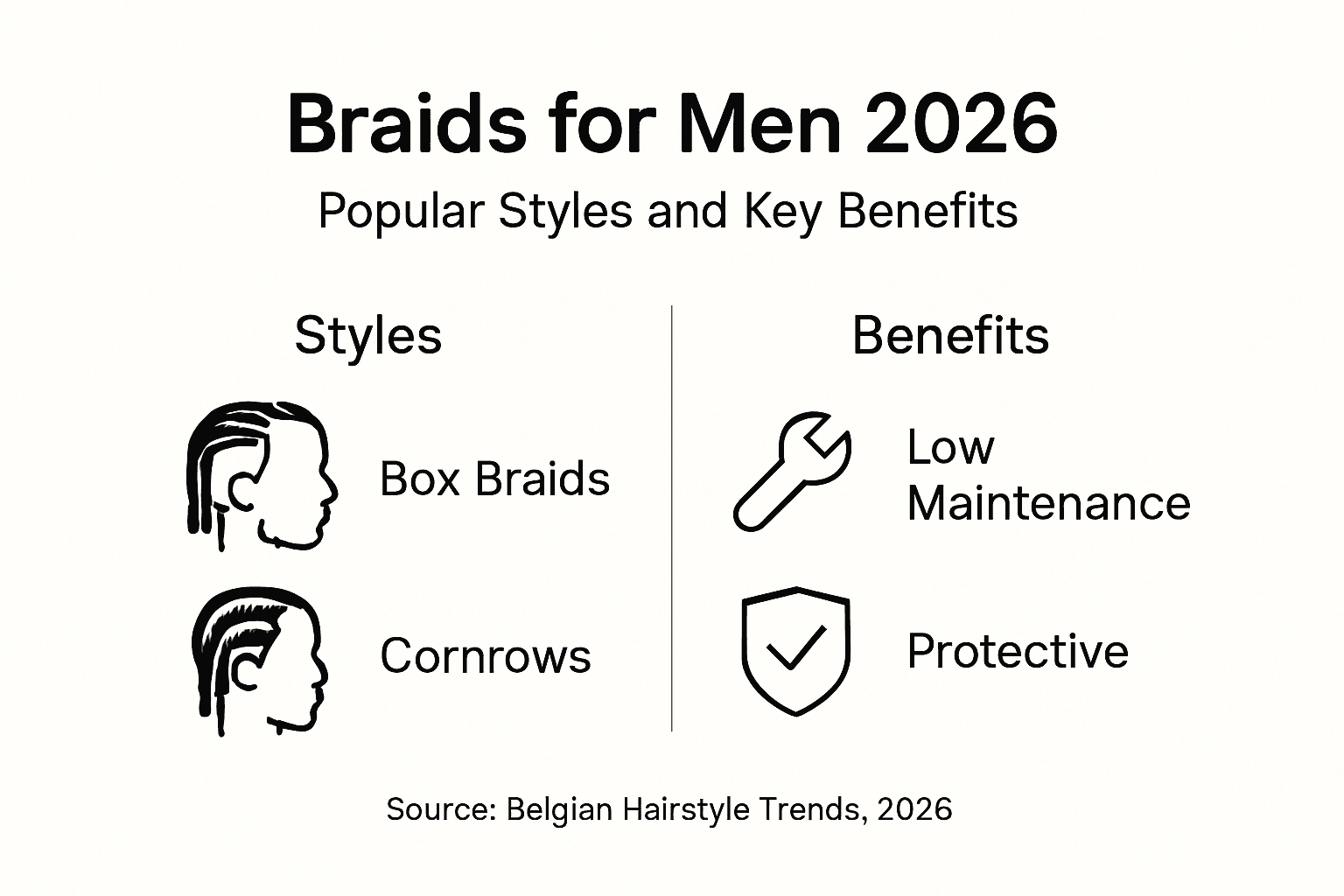 Braids for Men 2026

Popular Styles and Key Benefits

Styles

Box Braids

Cornrows

Benefits

Low Maintenance

Protective

Source: Belgian Hairstyle Trends, 2026