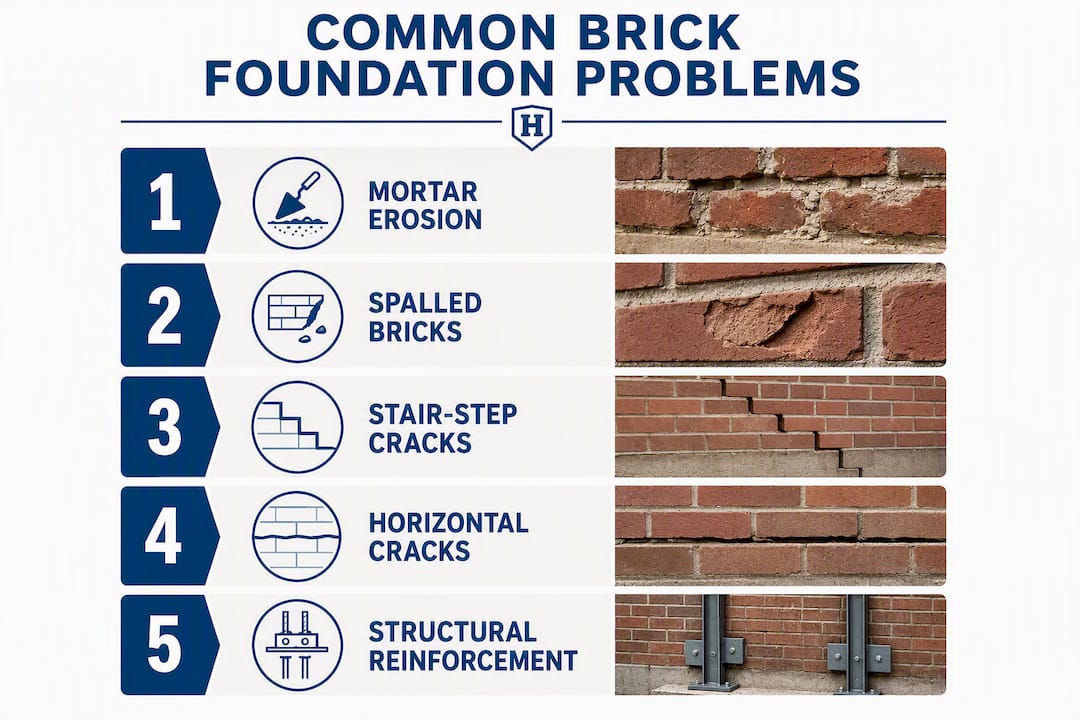 COMMON BRICK FOUNDATION PROBLEMS

H

1 MORTAR EROSION

2 SPALLED BRICKS

3 STAIR-STEP CRACKS

4 HORIZONTAL CRACKS

5 STRUCTURAL REINFORCEMENT