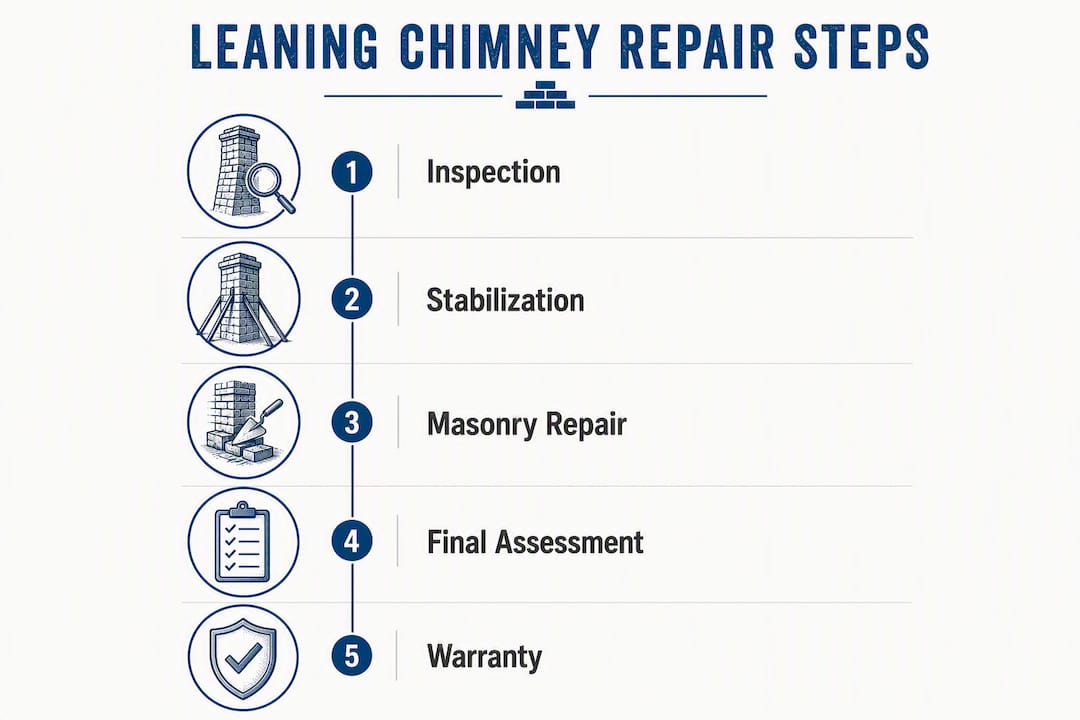 LEANING CHIMNEY REPAIR STEPS

1 Inspection

2 Stabilization

3 Masonry Repair

4 Final Assessment

5 Warranty