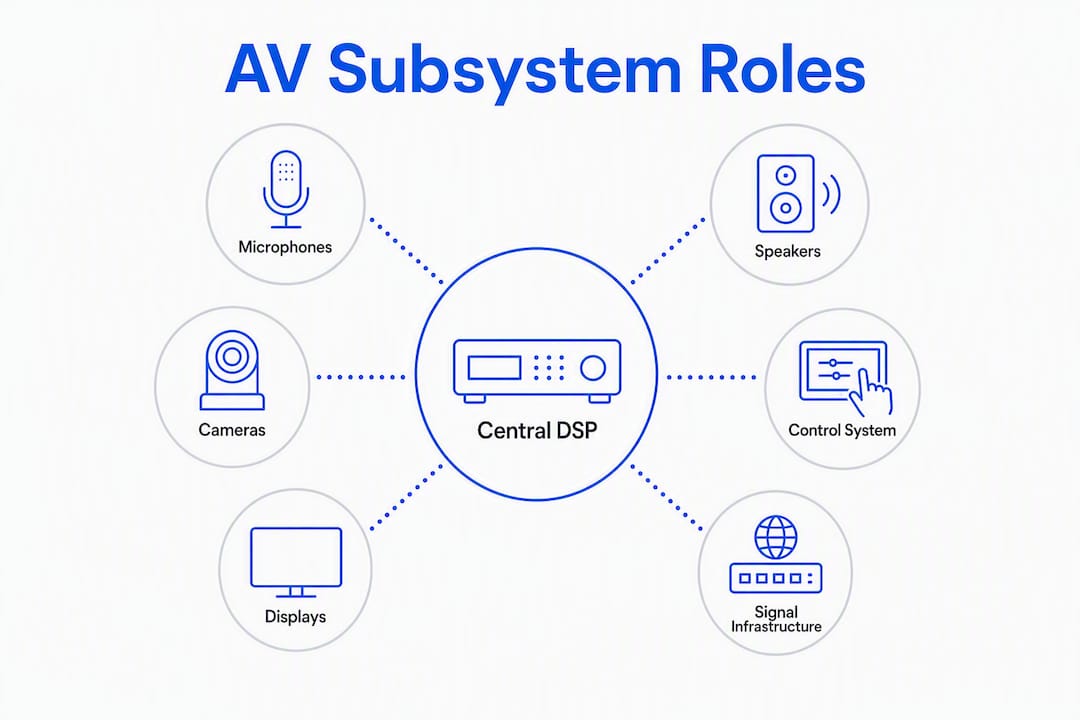 AV Subsystem Roles

Microphones

Speakers

Cameras

Central DSP

Control System

Displays

Signal Infrastructure