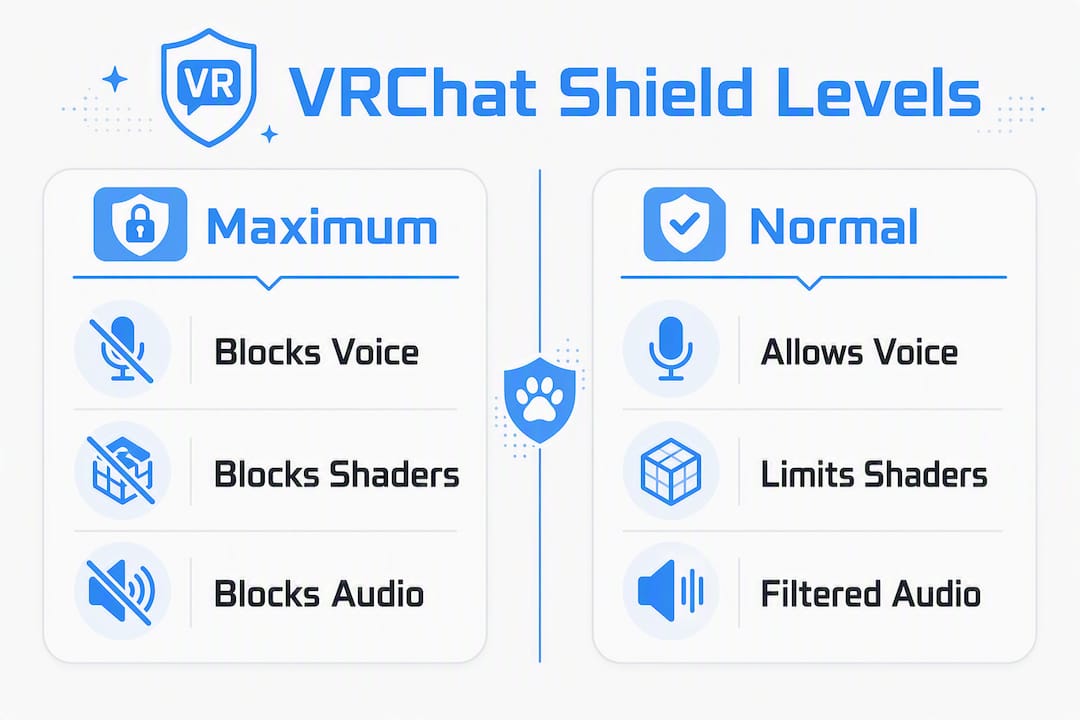 VR VRChat Shield Levels

Maximum

Blocks Voice

Blocks Shaders

Blocks Audio

Normal

Allows Voice

Limits Shaders

Filtered Audio