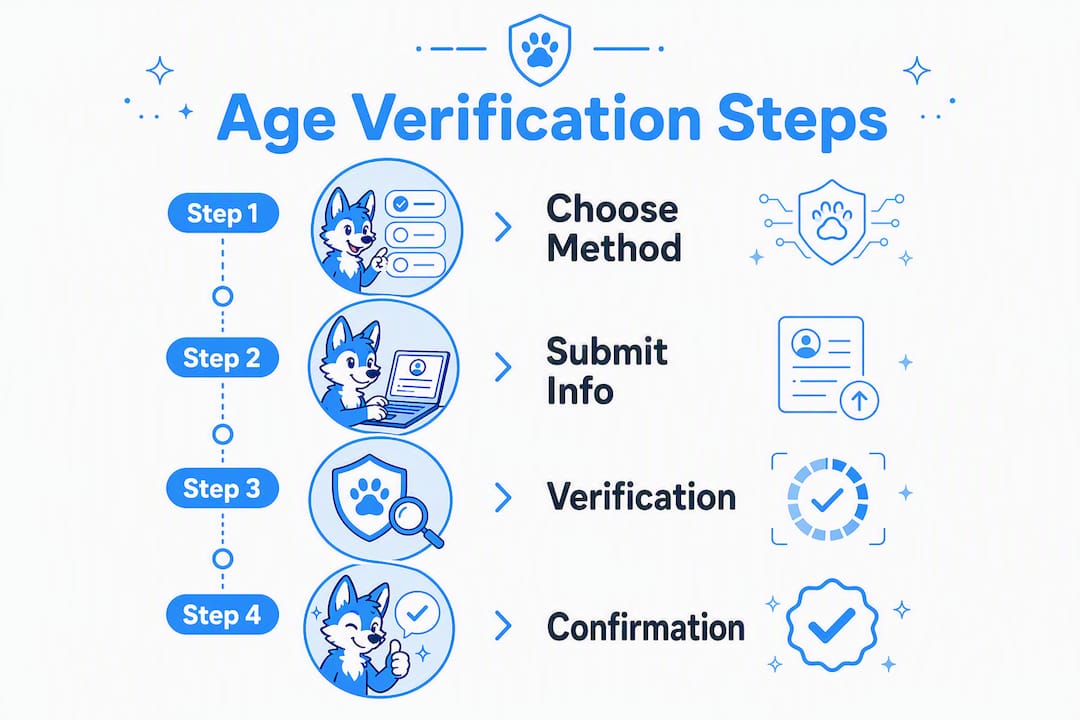 Age Verification Steps

Step 1
Choose Method

Step 2
Submit Info

Step 3
Verification

Step 4
Confirmation