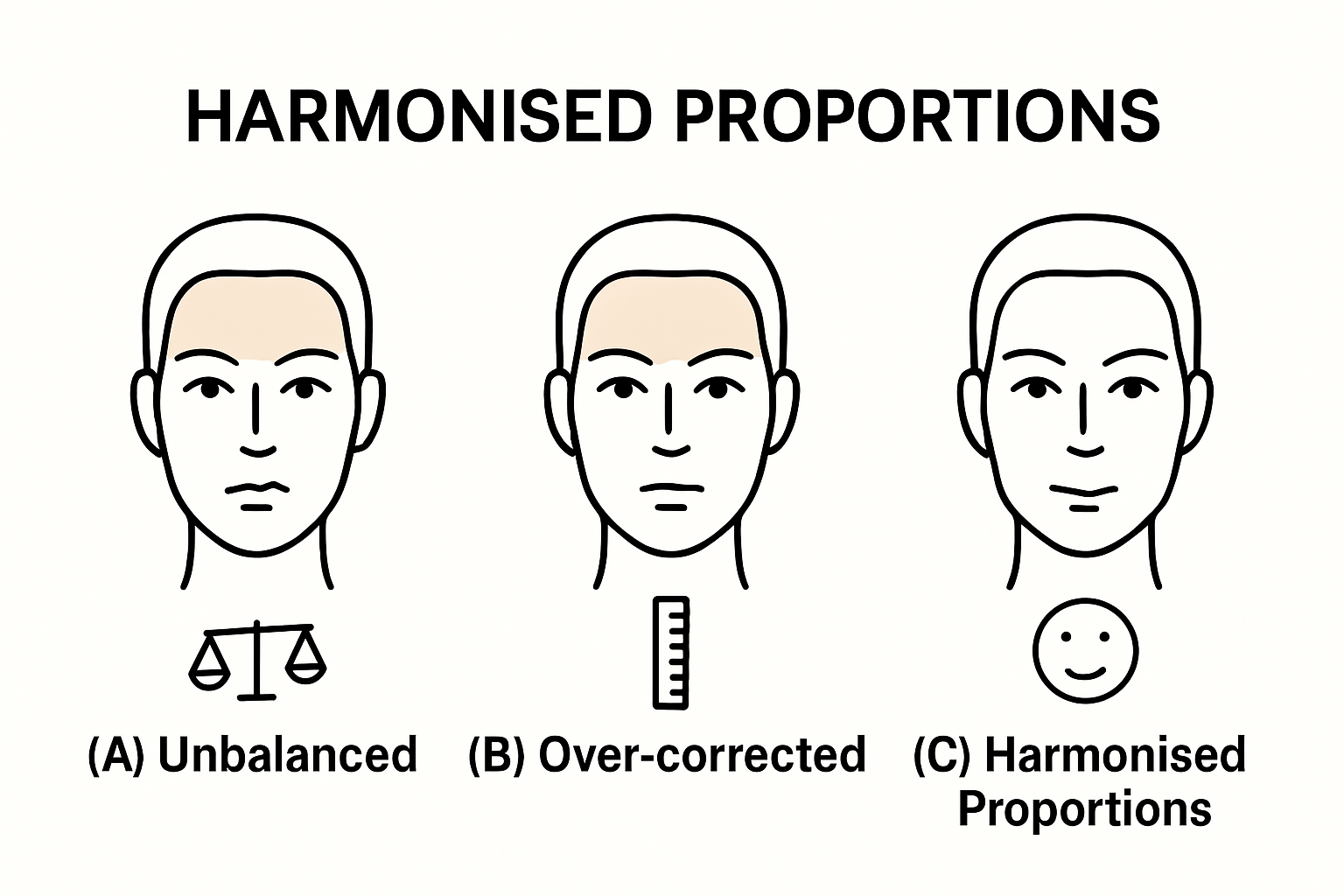 HARMONISED PROPORTIONS

(A) Unbalanced

(B) Over-corrected

(C) Harmonised Proportions