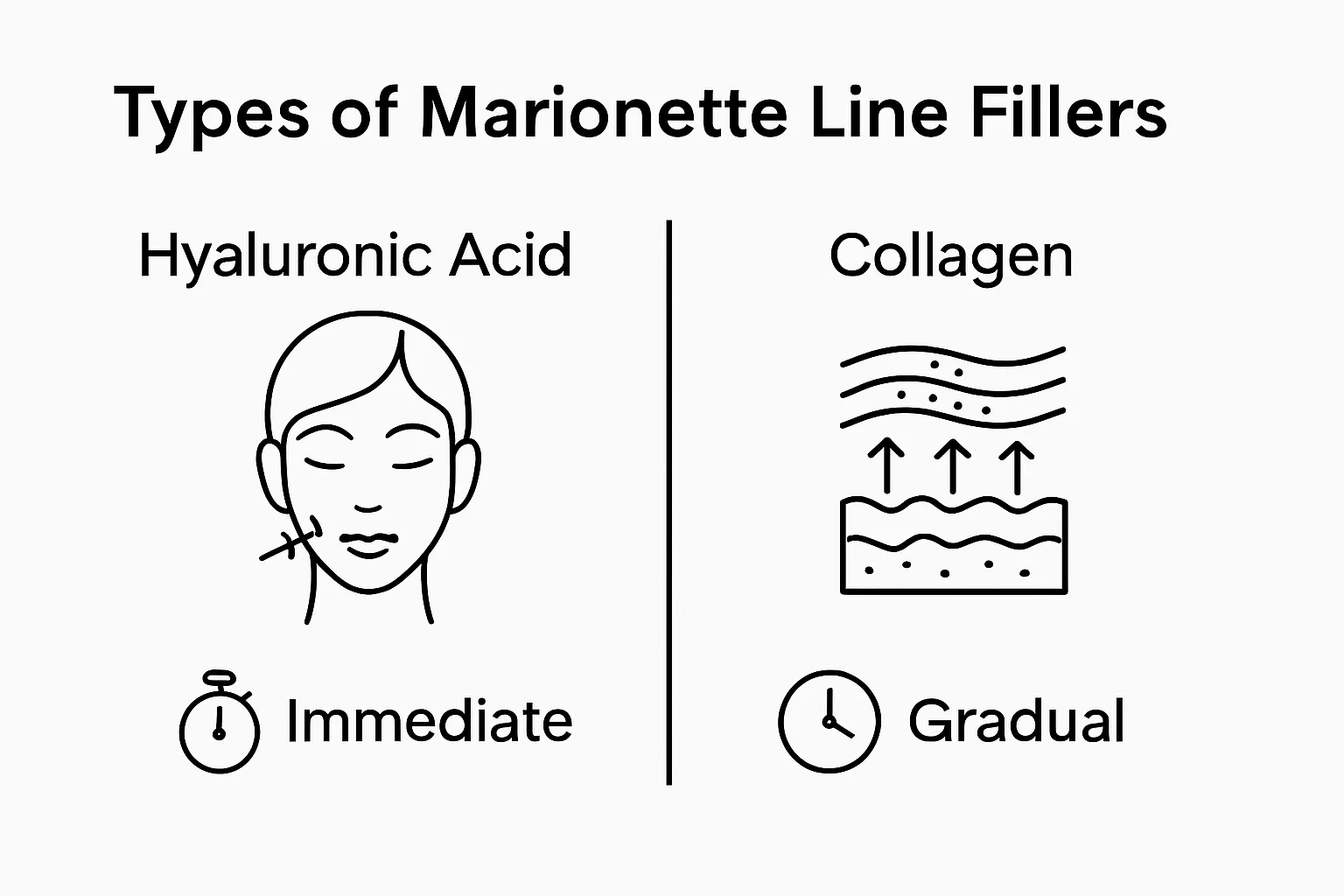 Types of Marionette Line Fillers

Hyaluronic Acid

Immediate

Collagen

Gradual