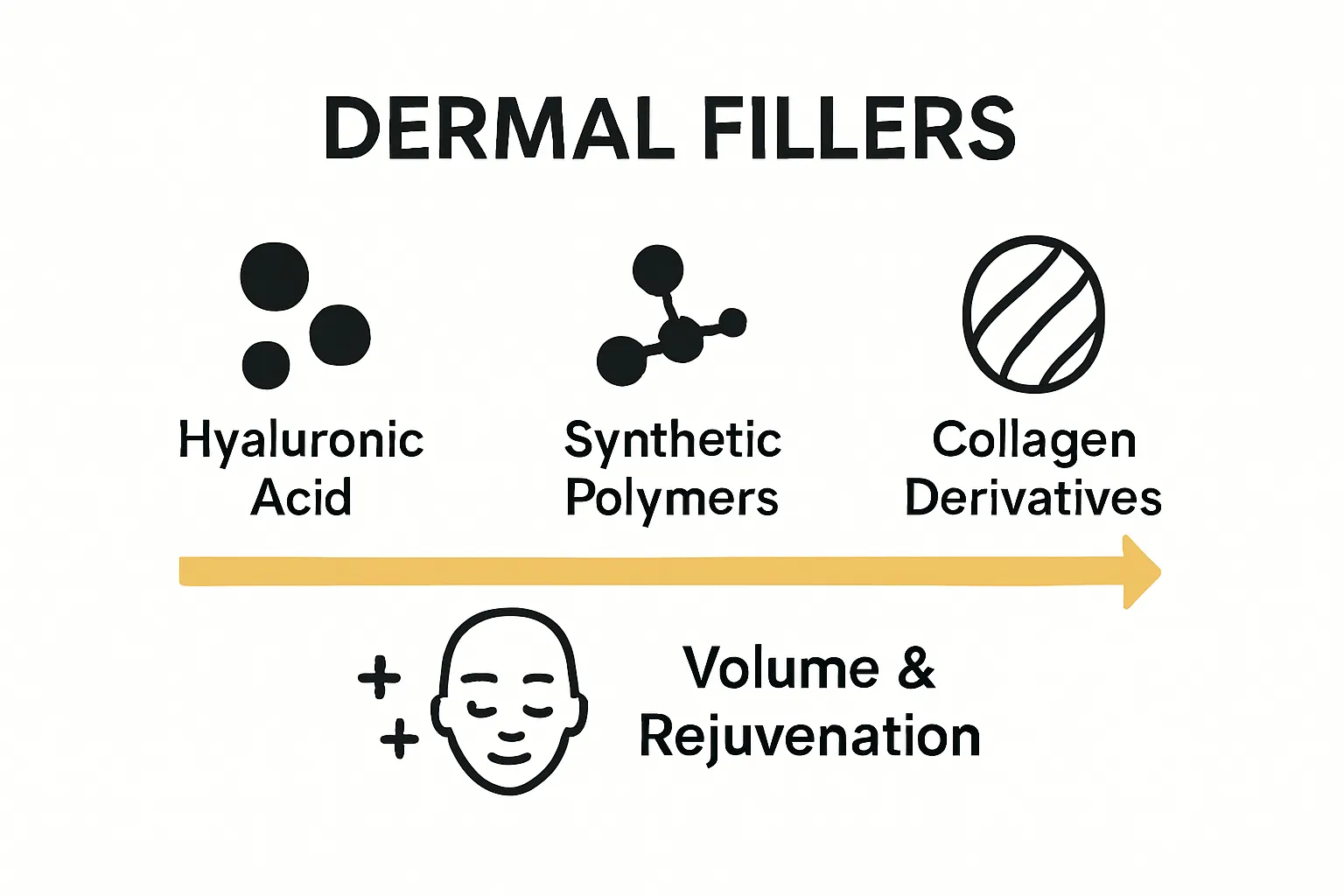 DERMAL FILLERS

Hyaluronic Acid

Synthetic Polymers

Collagen Derivatives

Volume & Rejuvenation