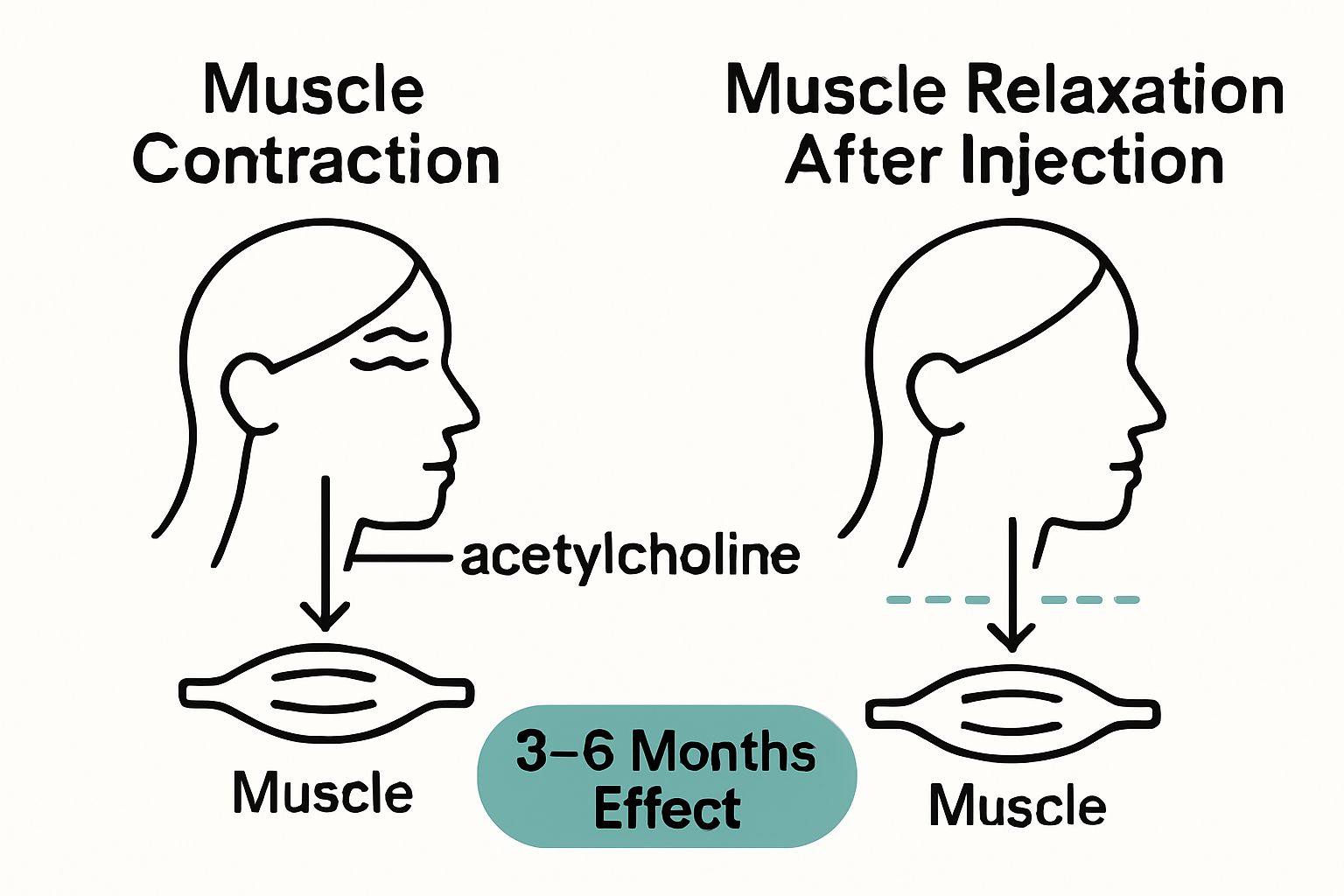 Muscle Contraction

Muscle Relaxation After Injection

acetylcholine

Muscle

3–6 Months Effect

Muscle