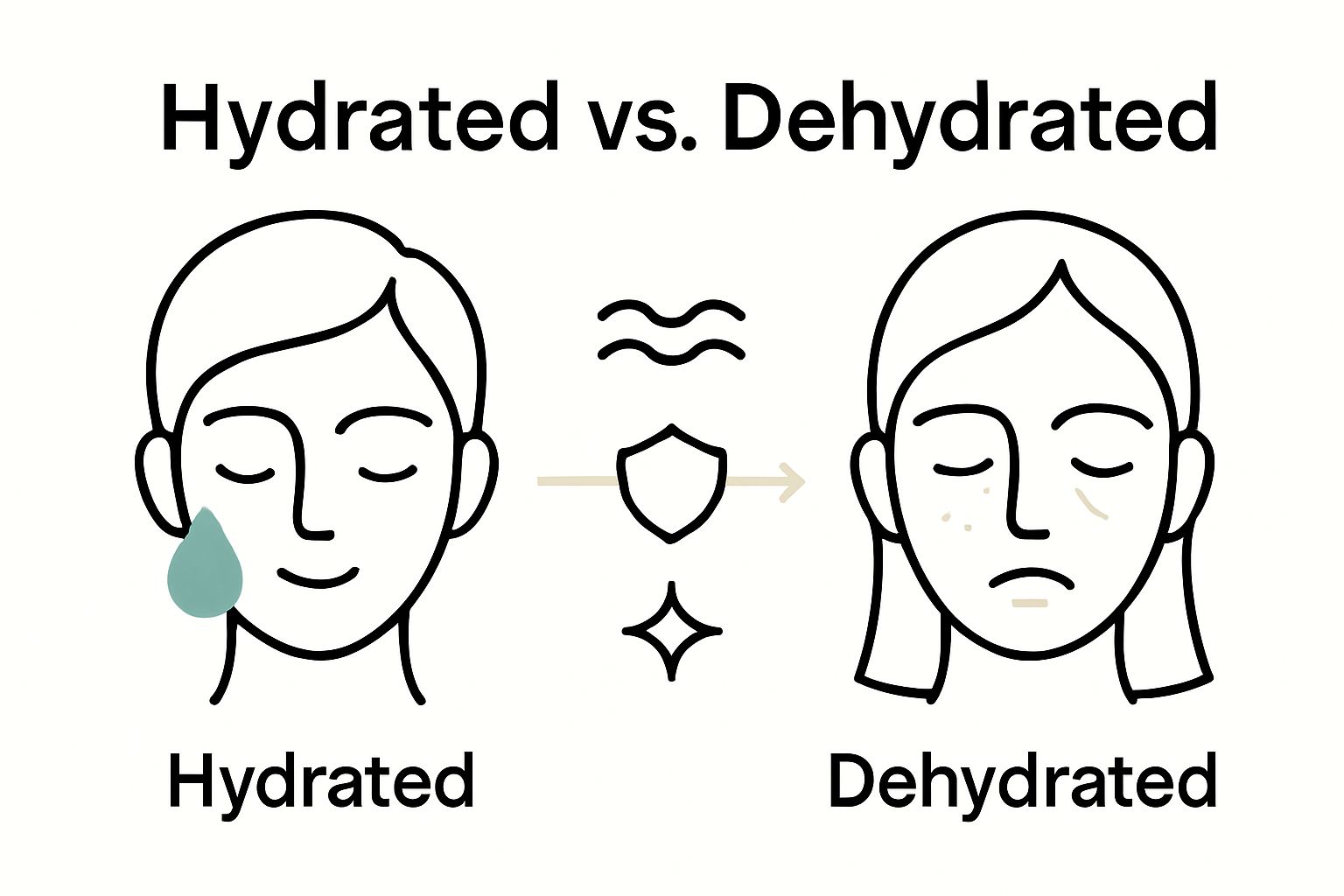 Hydrated vs. Dehydrated

Hydrated

Dehydrated